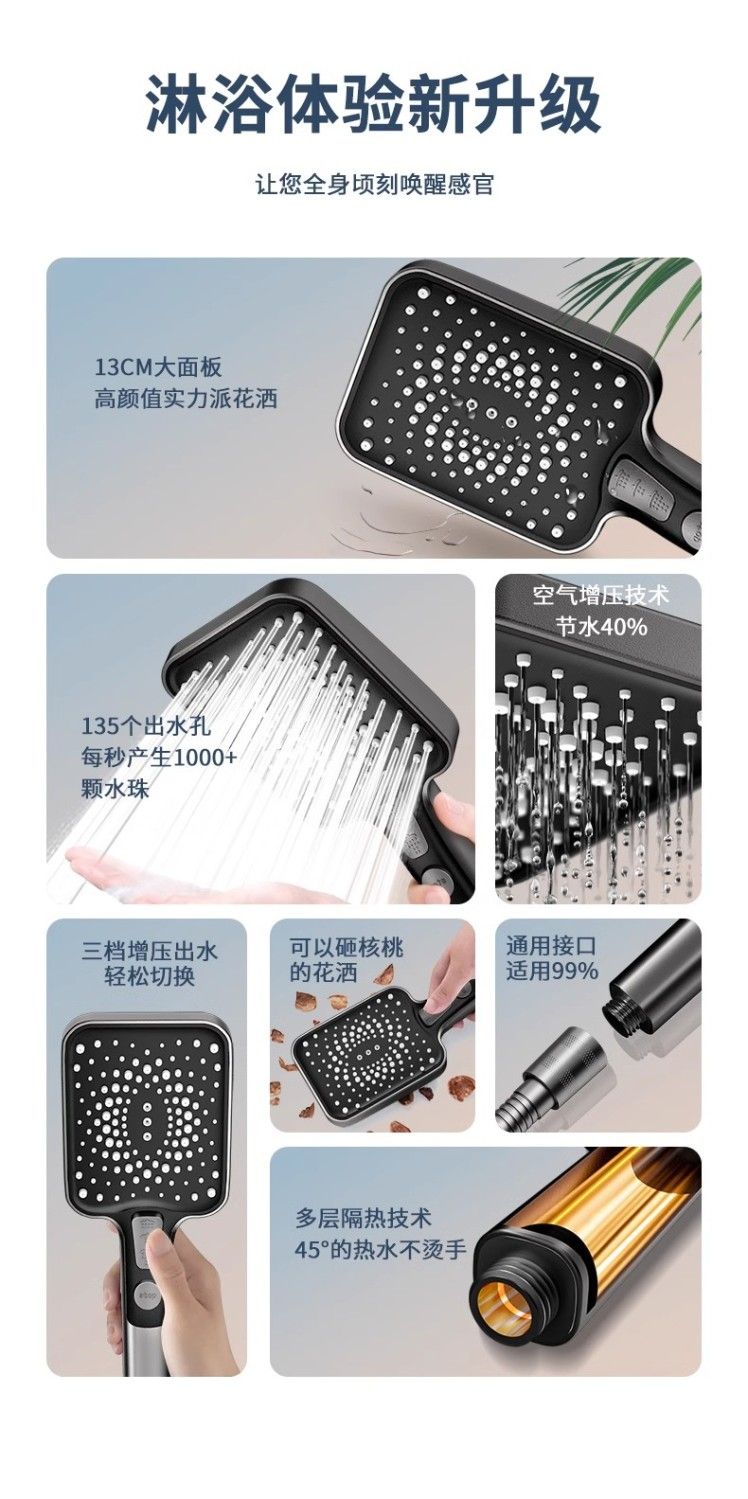 淋浴体验新升级

让您全身顷刻唤醒感官

13CM大面板
高颜值实力派花洒

135个出水孔
每秒产生1000+
颗水珠

空气增压技术
节水40%

三档增压出水
轻松切换

可以砸核桃
的花洒

通用接口
适用99%

多层隔热技术
45°的热水不烫手