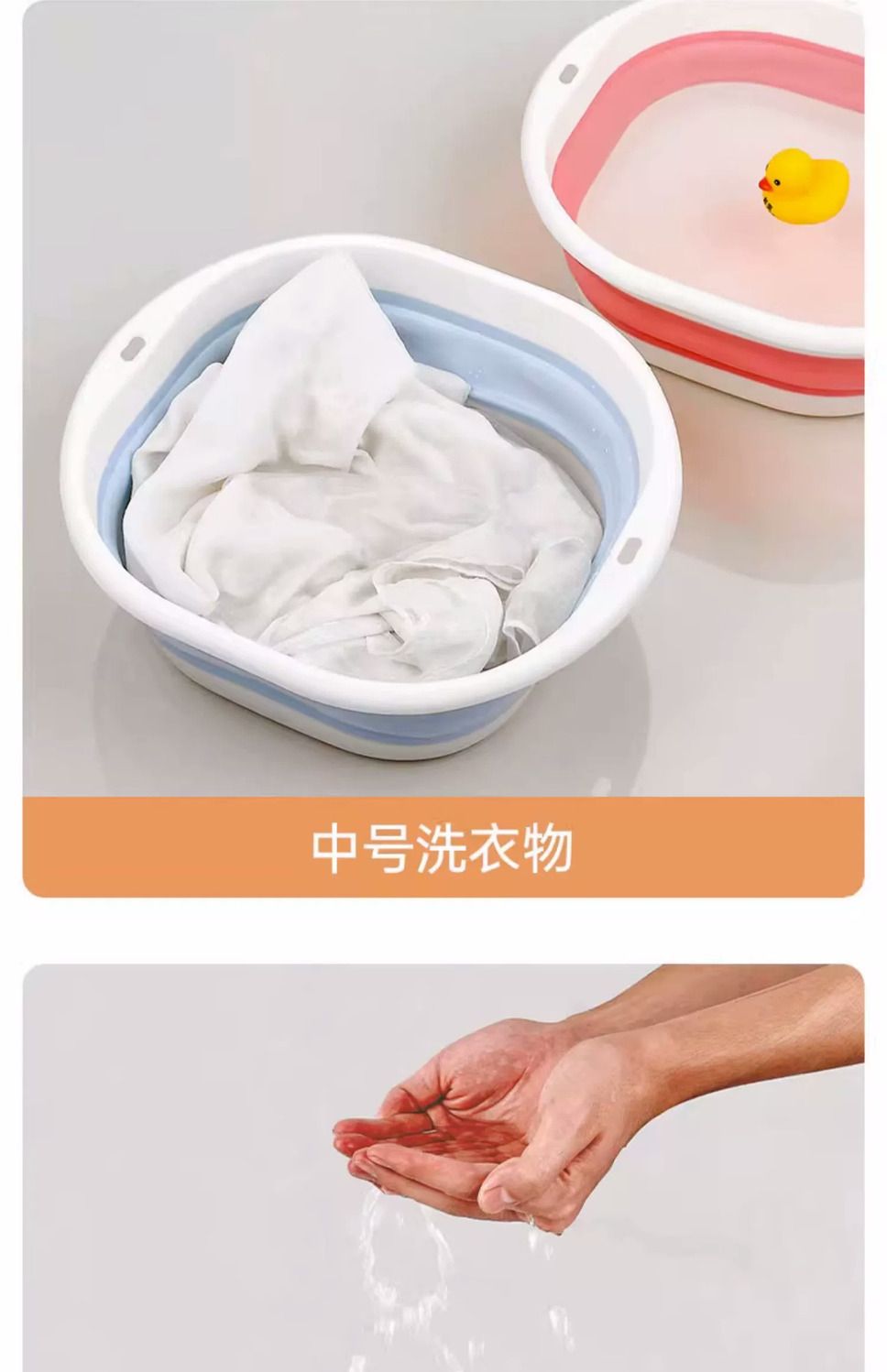 中号洗衣物