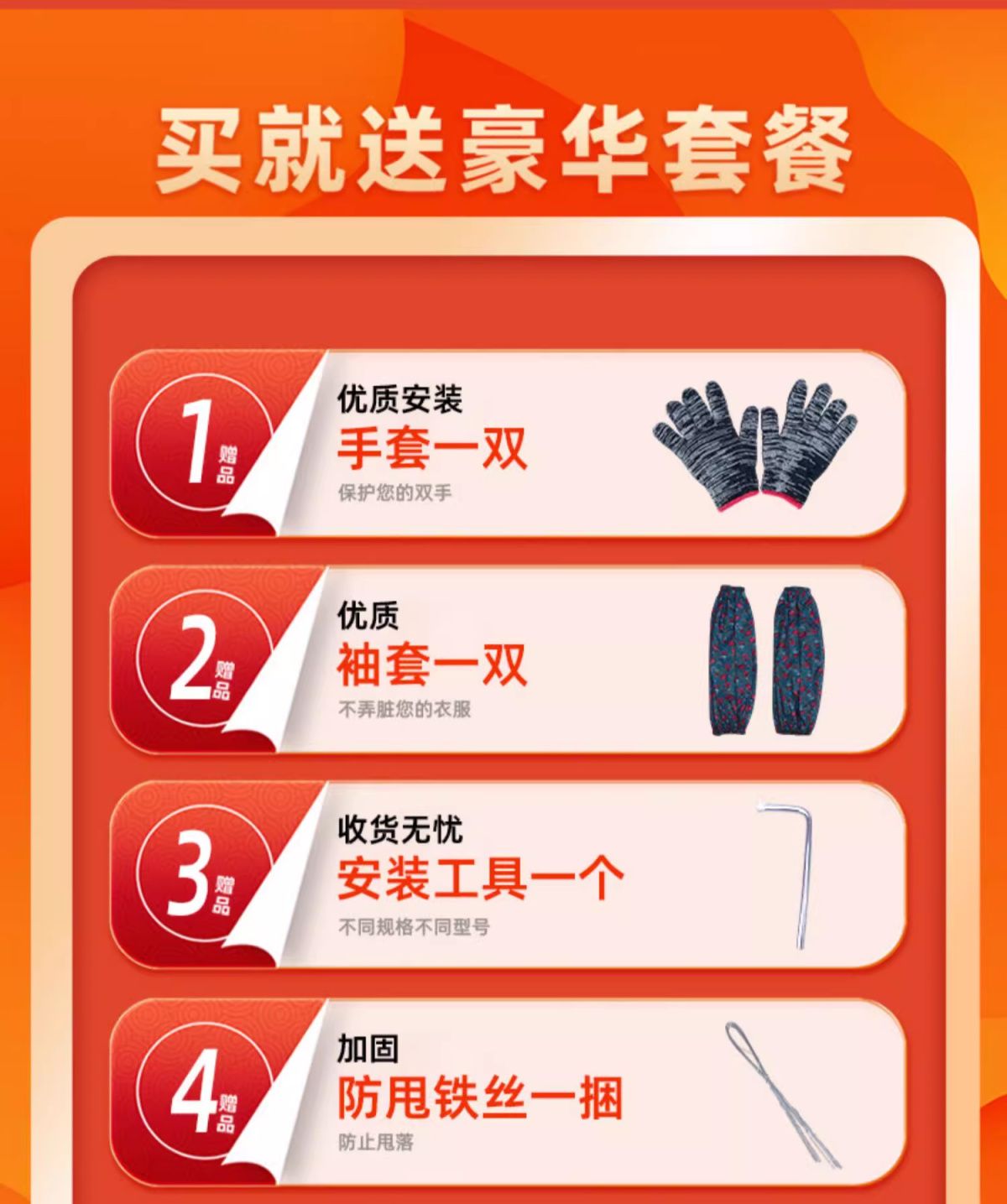 买就送豪华套餐

1 赠品
优质安装
手套一双
保护您的双手

2 赠品
优质
袖套一双
不弄脏您的衣服

3 赠品
收货无忧
安装工具一个
不同规格不同型号

4 赠品
加固
防甩铁丝一捆
防止甩落