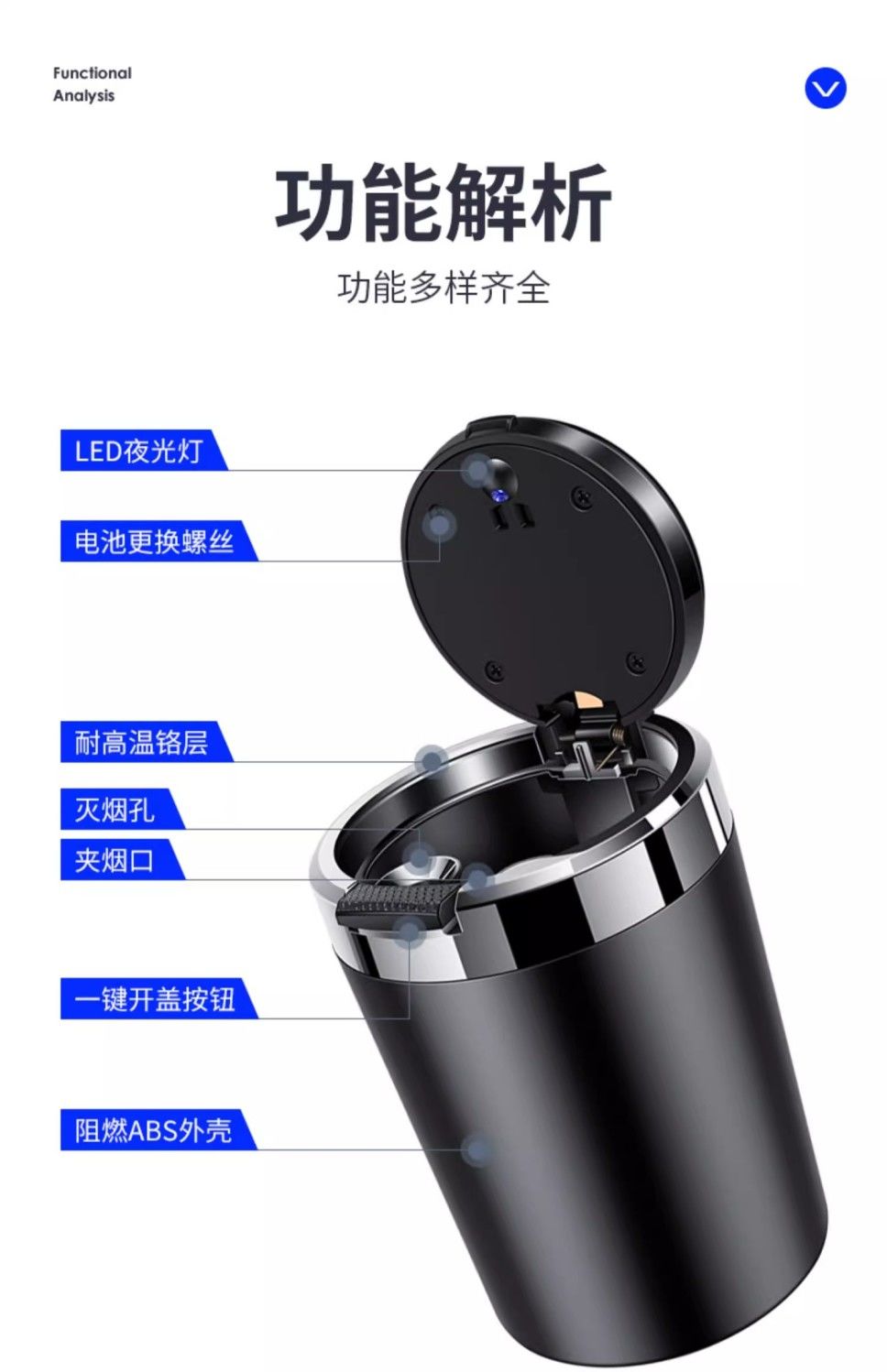 Functional Analysis

功能解析

功能多样齐全

LED夜光灯

电池更换螺丝

耐高温铬层

灭烟孔

夹烟口

一键开盖按钮

阻燃ABS外壳