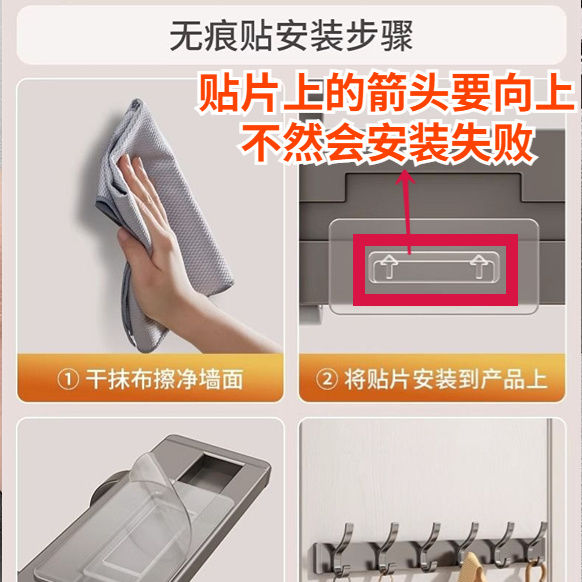 无痕贴安装步骤

贴片上的箭头要向上
不然会安装失败

① 干抹布擦净墙面

② 将贴片安装到产品上