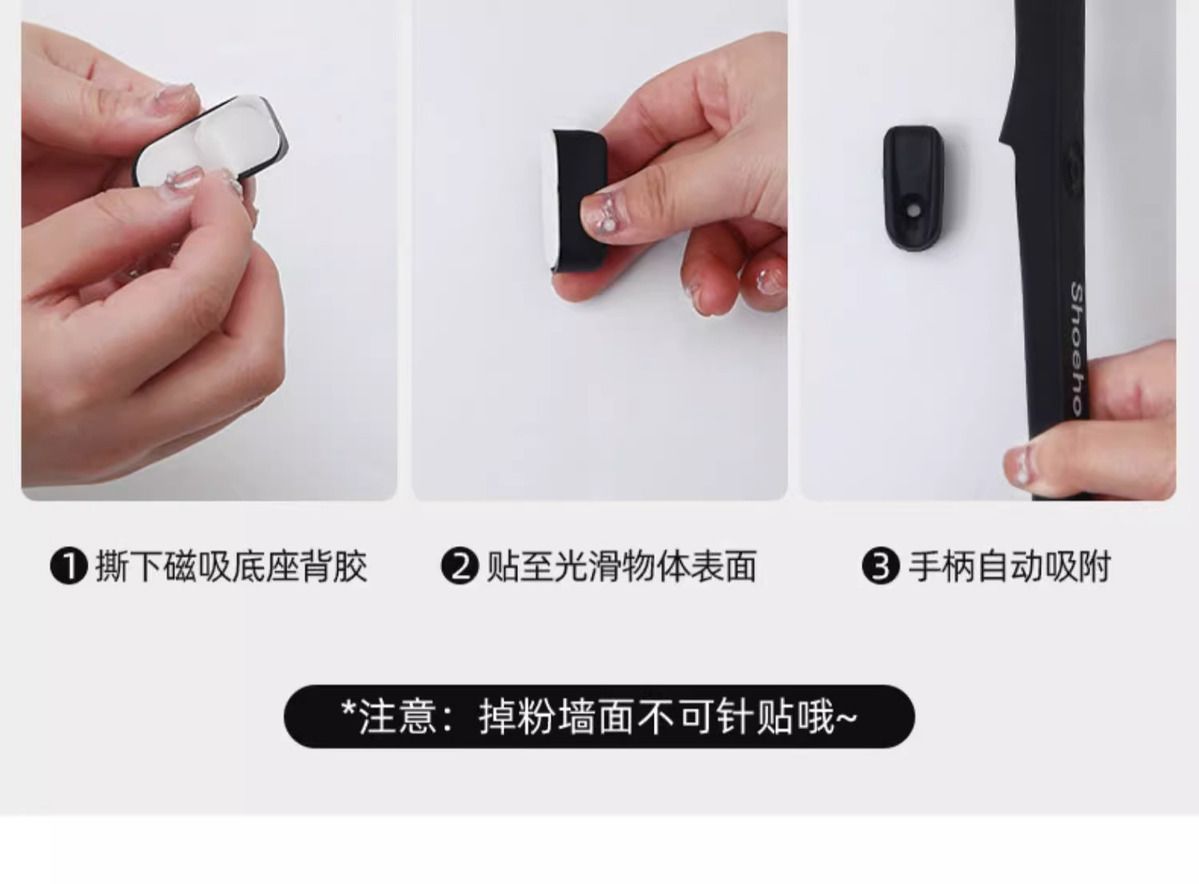 Shoeho

❶ 撕下磁吸底座背胶

❷ 贴至光滑物体表面

❸ 手柄自动吸附

*注意：掉粉墙面不可针贴哦~