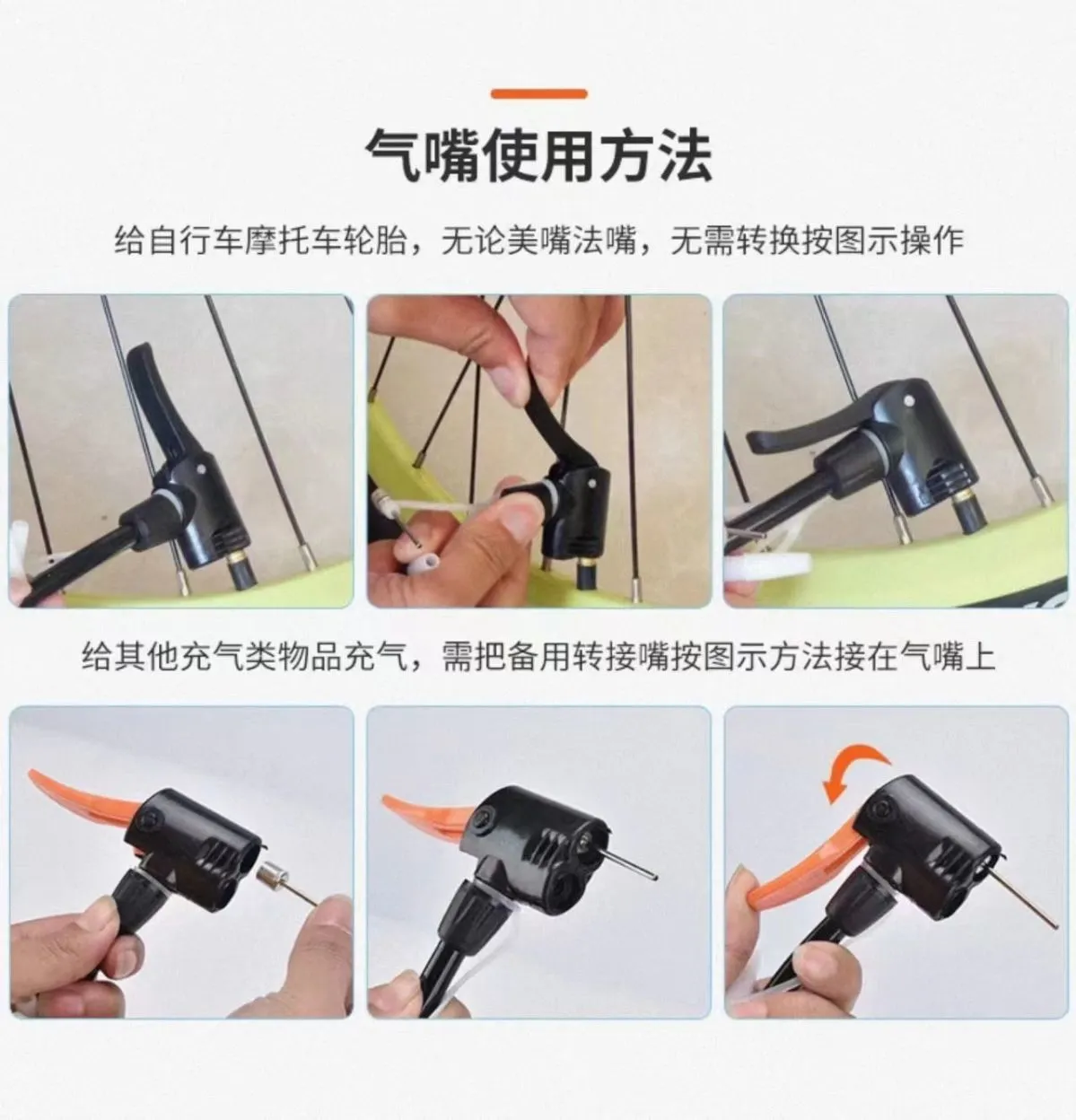 气嘴使用方法

给自行车摩托车轮胎，无论美嘴法嘴，无需转换按图示操作

给其他充气类物品充气，需把备用转接嘴按图示方法接在气嘴上