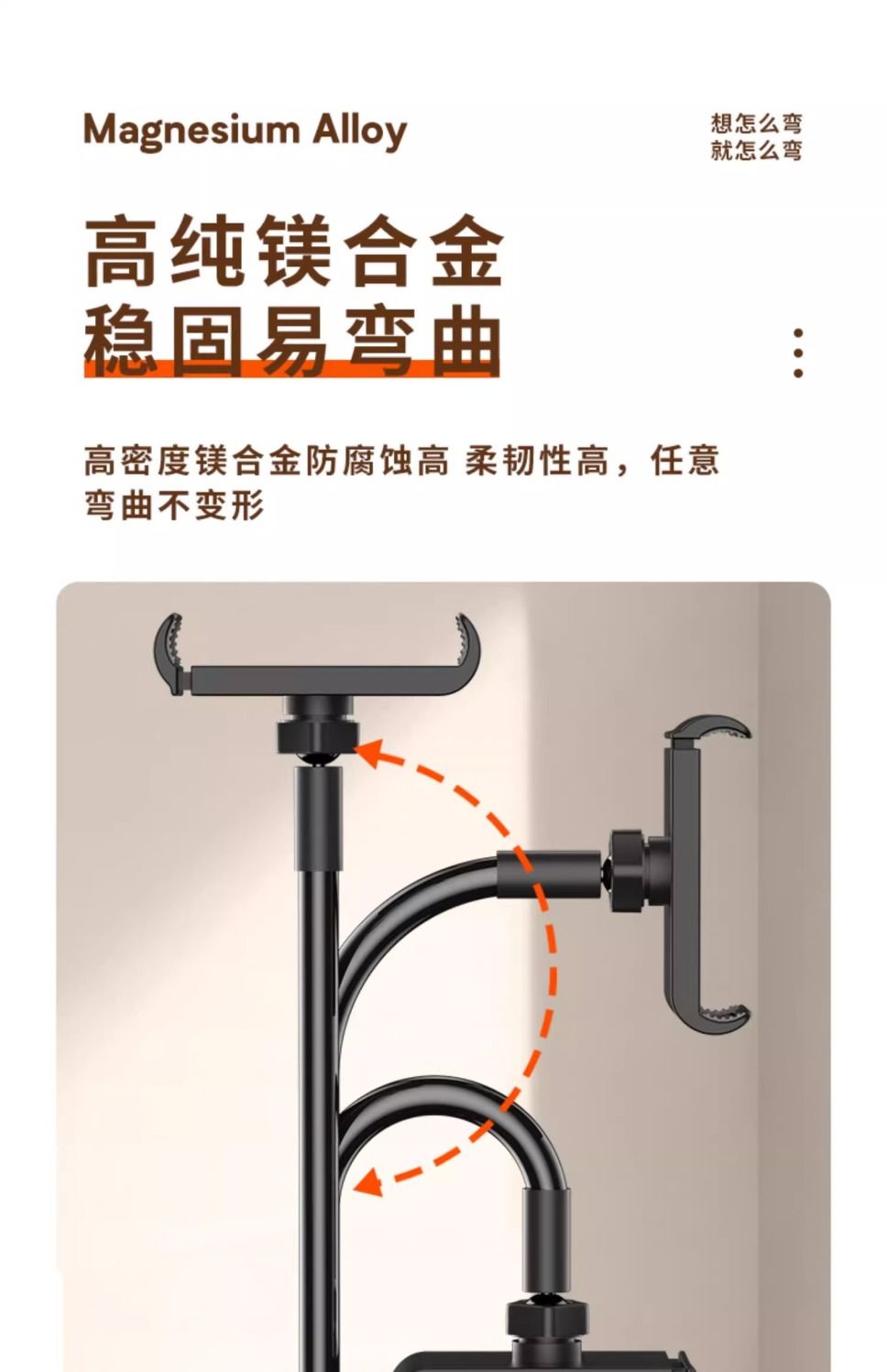 Magnesium Alloy

想怎么弯
就怎么弯

高纯镁合金
稳固易弯曲

高密度镁合金防腐蚀高 柔韧性高，任意弯曲不变形