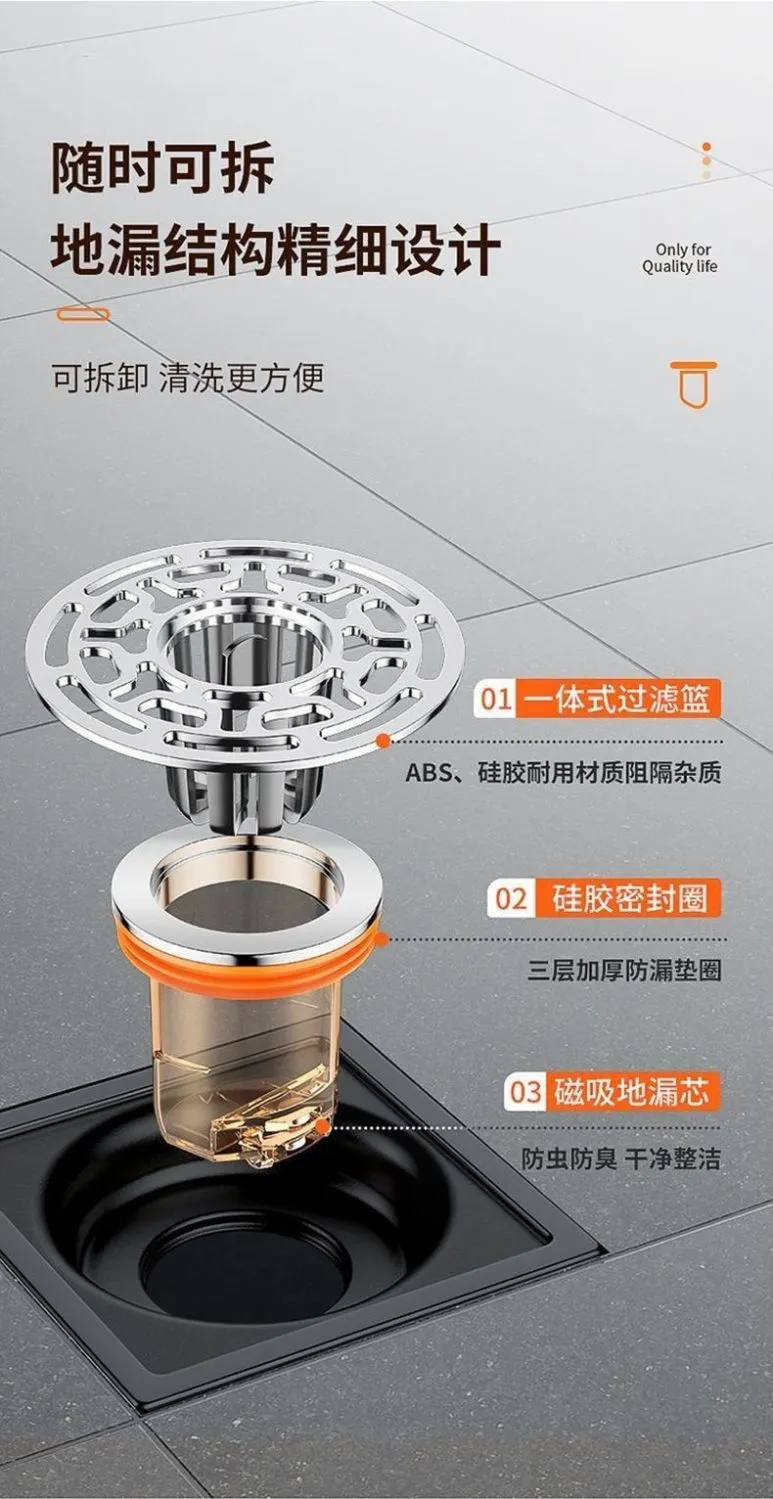 随时可拆
地漏结构精细设计

Only for
Quality life

可拆卸 清洗更方便

01 一体式过滤篮
ABS、硅胶耐用材质阻隔杂质

02 硅胶密封圈
三层加厚防漏垫圈

03 磁吸地漏芯
防虫防臭 干净整洁