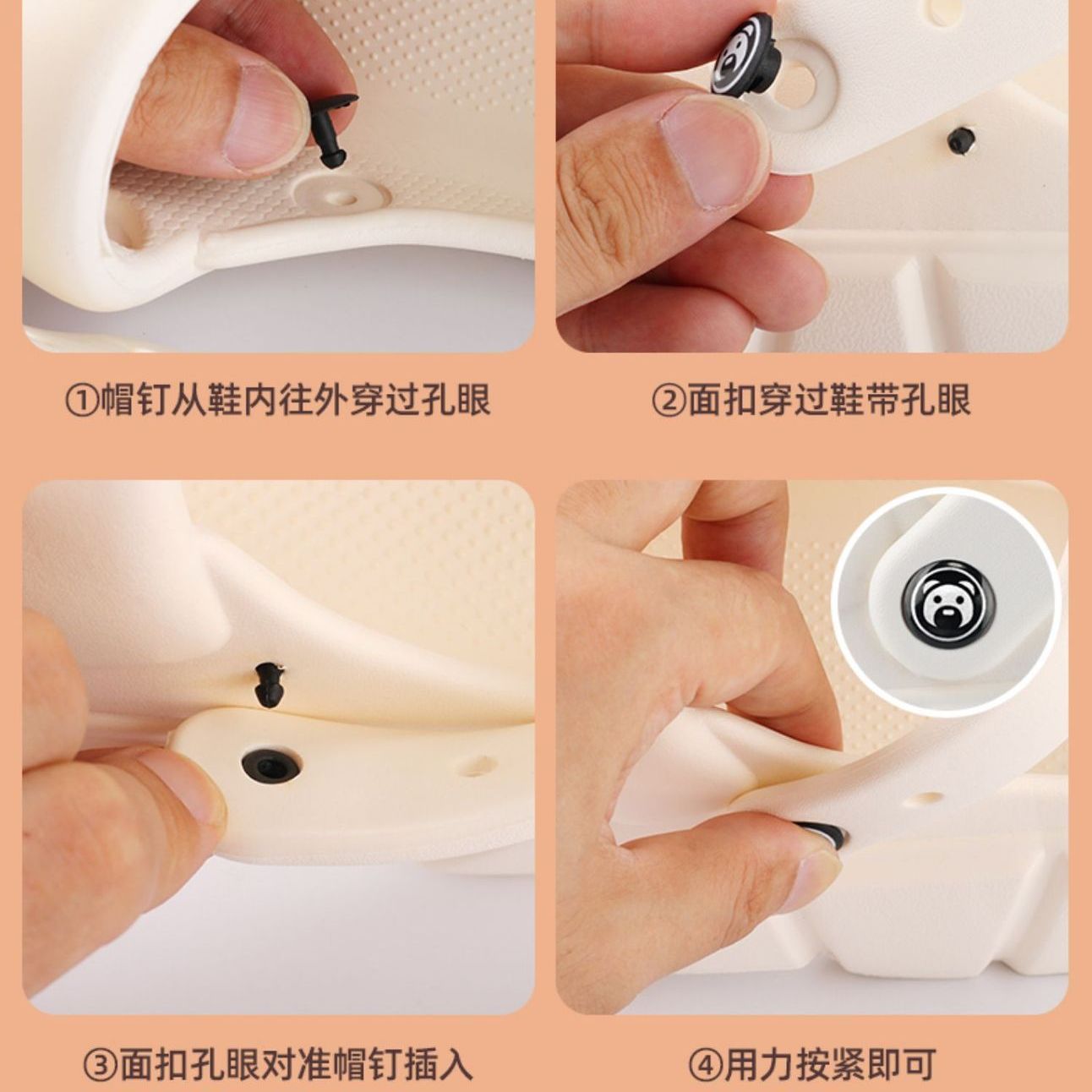 ①帽钉从鞋内往外穿过孔眼

②面扣穿过鞋带孔眼

③面扣孔眼对准帽钉插入

④用力按紧即可