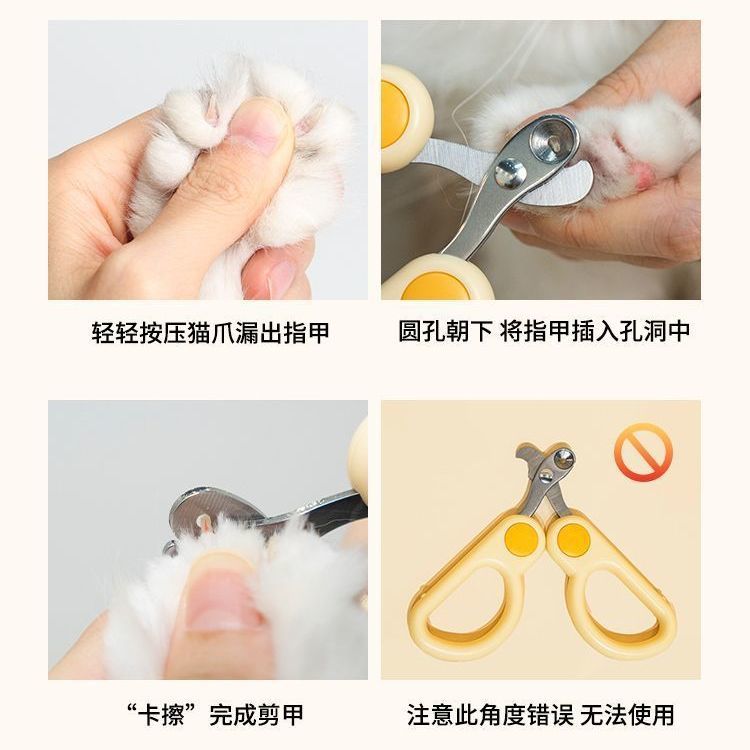 轻轻按压猫爪漏出指甲

圆孔朝下 将指甲插入孔洞中

“卡擦”完成剪甲

注意此角度错误 无法使用