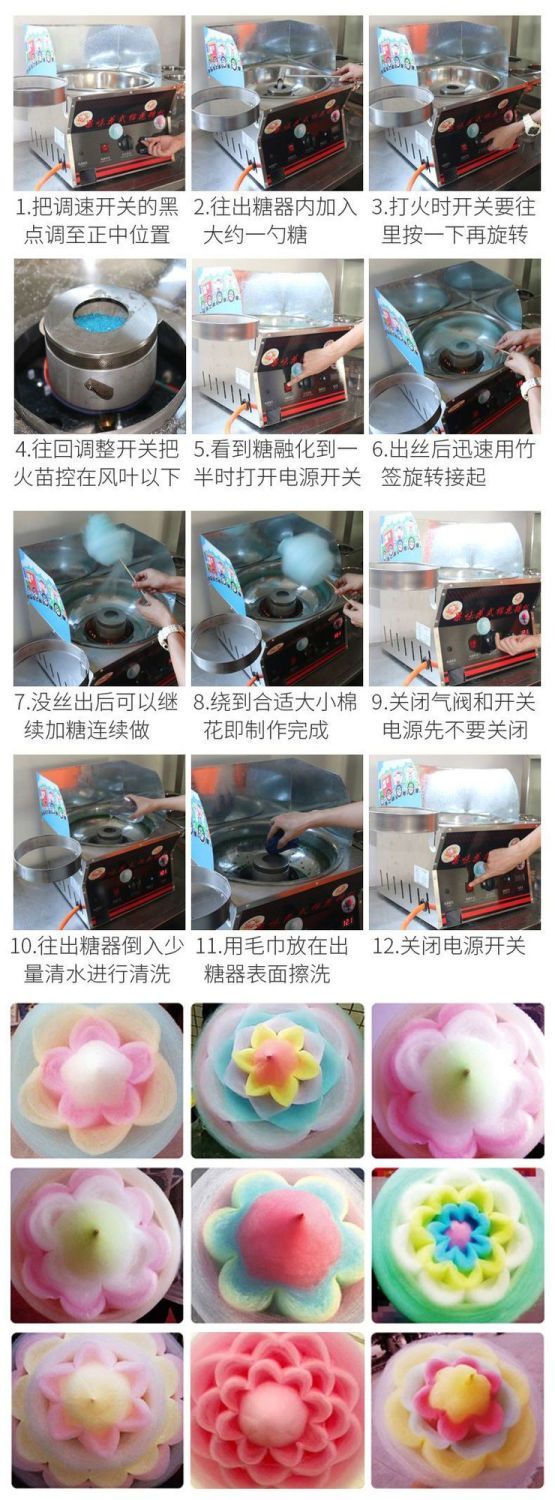 1.把调速开关的黑点调至正中位置

2.往出糖器内加入大约一勺糖

3.打火时开关要往里按一下再旋转

4.往回调整开关把火苗控在风叶以下

5.看到糖融化到一半时打开电源开关

6.出丝后迅速用竹签旋转接起

7.没丝出后可以继续加糖连续做

8.绕到合适大小棉花即制作完成

9.关闭气阀和开关电源先不要关闭

10.往出糖器倒入少量清水进行清洗

11.用毛巾放在出糖器表面擦洗

12.关闭电源开关