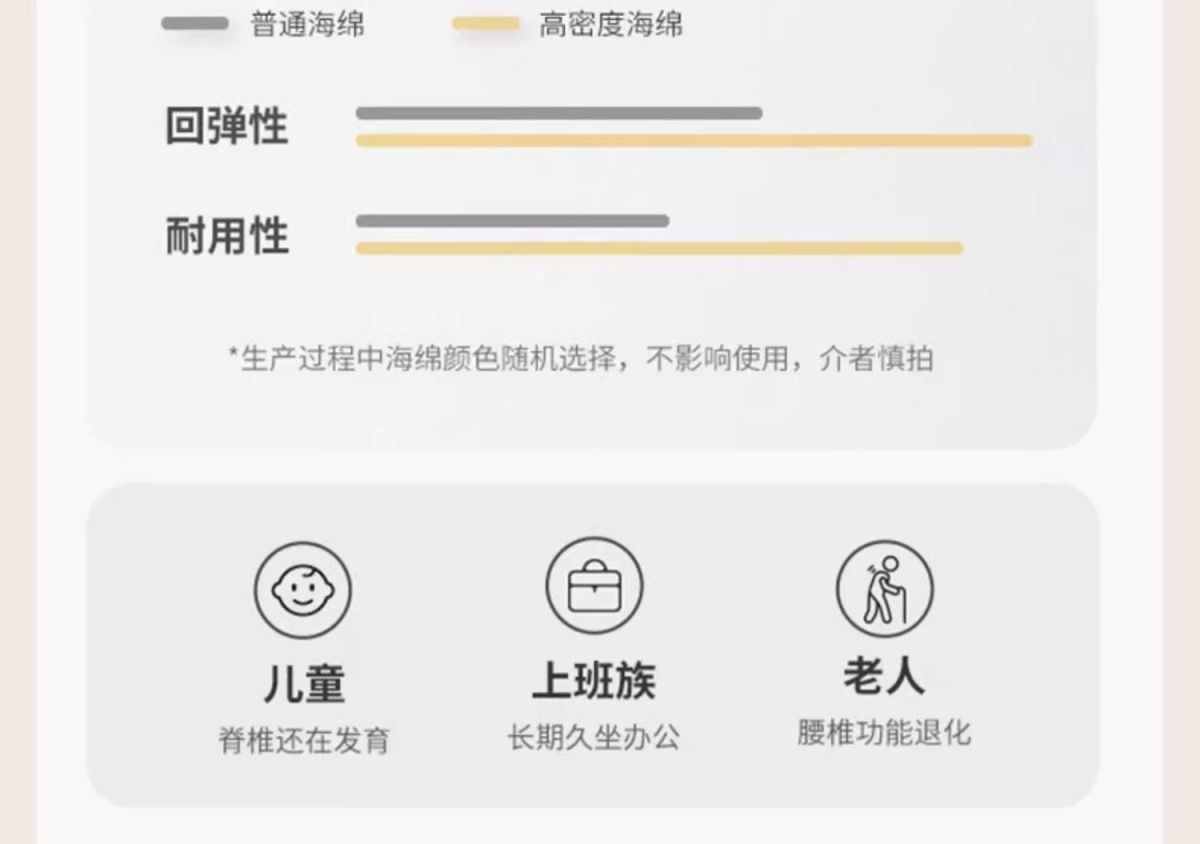 普通海绵 高密度海绵

回弹性

耐用性

*生产过程中海绵颜色随机选择，不影响使用，介者慎拍

儿童
脊椎还在发育

上班族
长期久坐办公

老人
腰椎功能退化