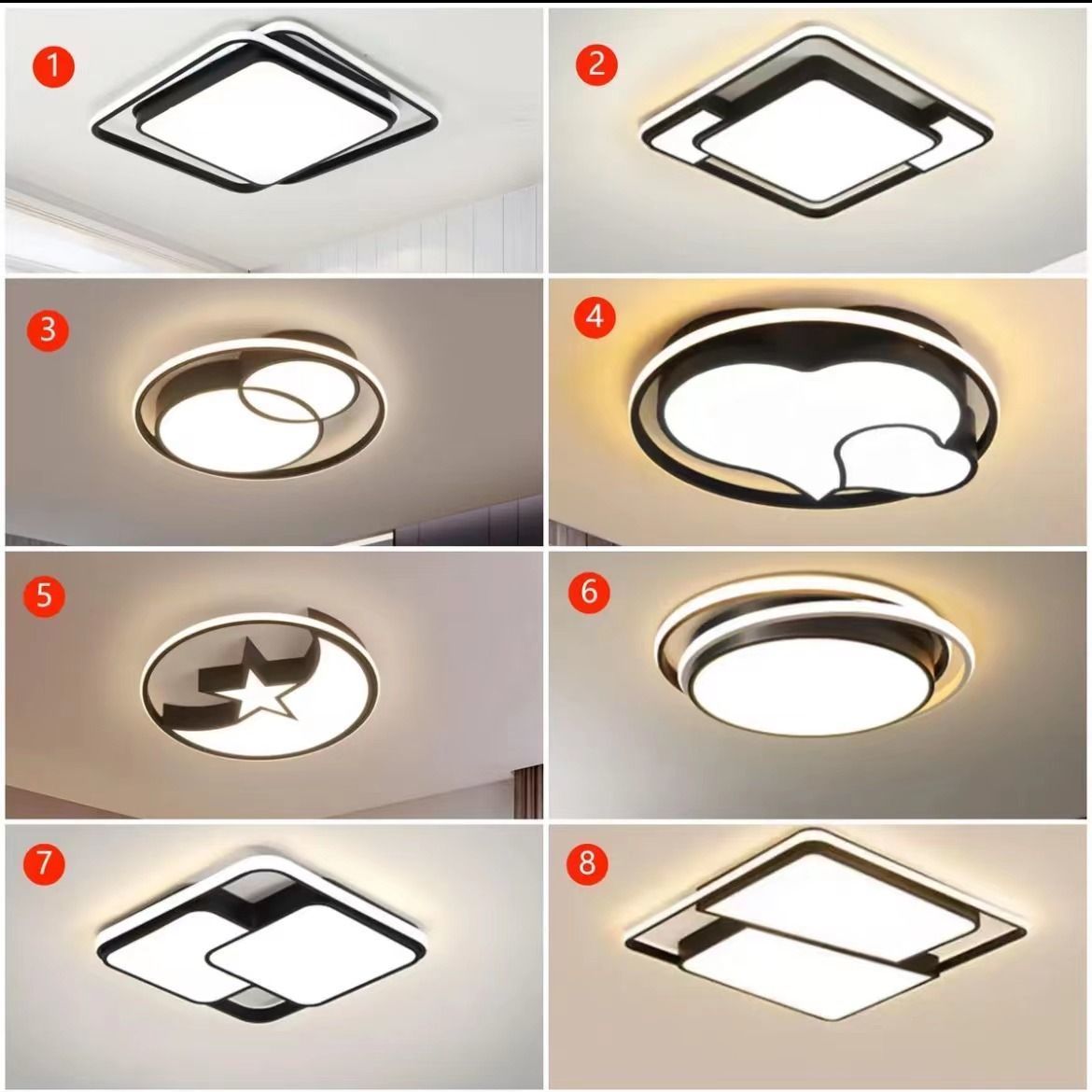 1
2
3
4
5
6
7
8