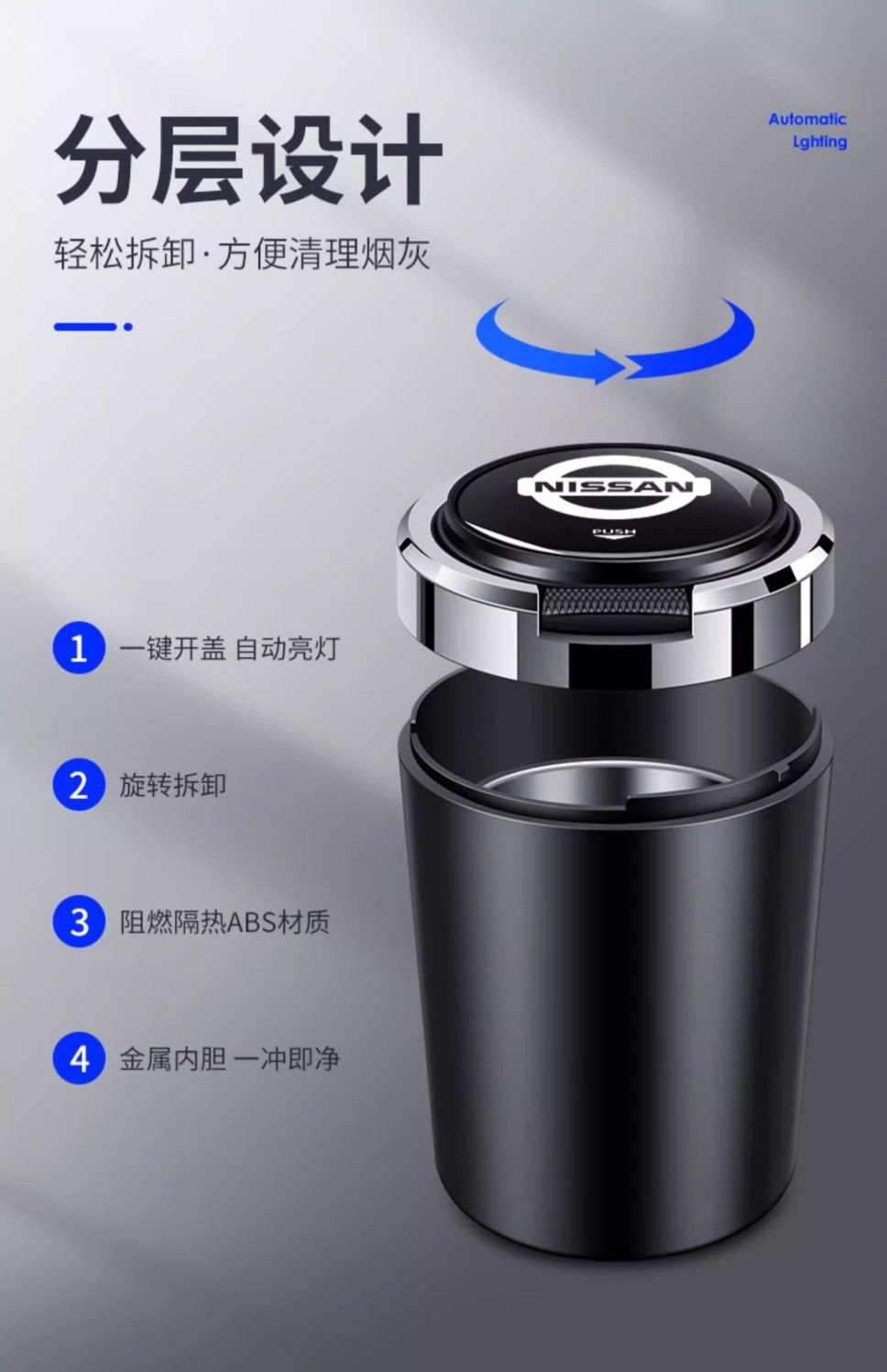 分层设计

Automatic Lghting

轻松拆卸·方便清理烟灰

NISSAN

PUSH

1 一键开盖 自动亮灯

2 旋转拆卸

3 阻燃隔热ABS材质

4 金属内胆 一冲即净