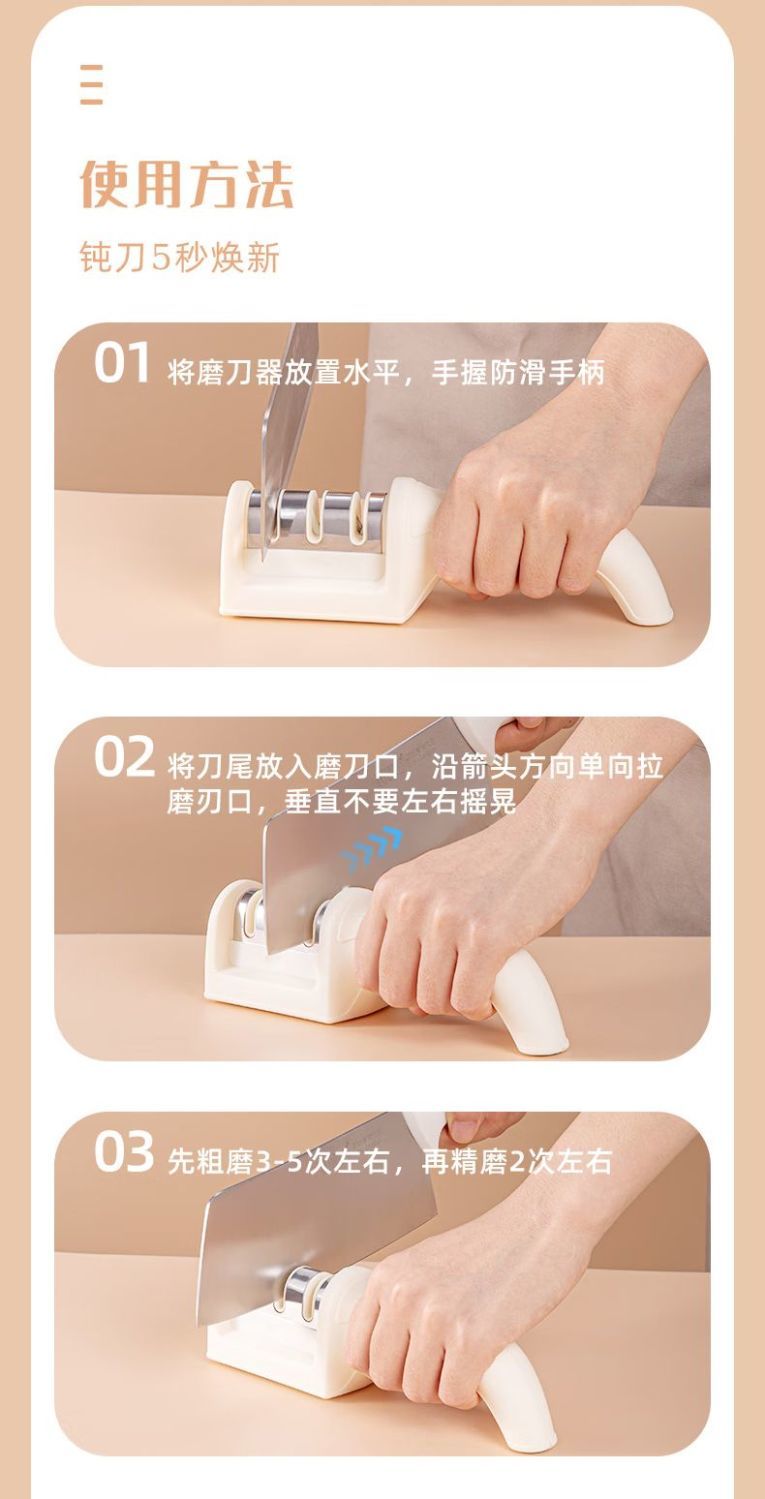 三

使用方法

钝刀5秒焕新

01 将磨刀器放置水平，手握防滑手柄

02 将刀尾放入磨刀口，沿箭头方向单向拉磨刃口，垂直不要左右摇晃

03 先粗磨3-5次左右，再精磨2次左右