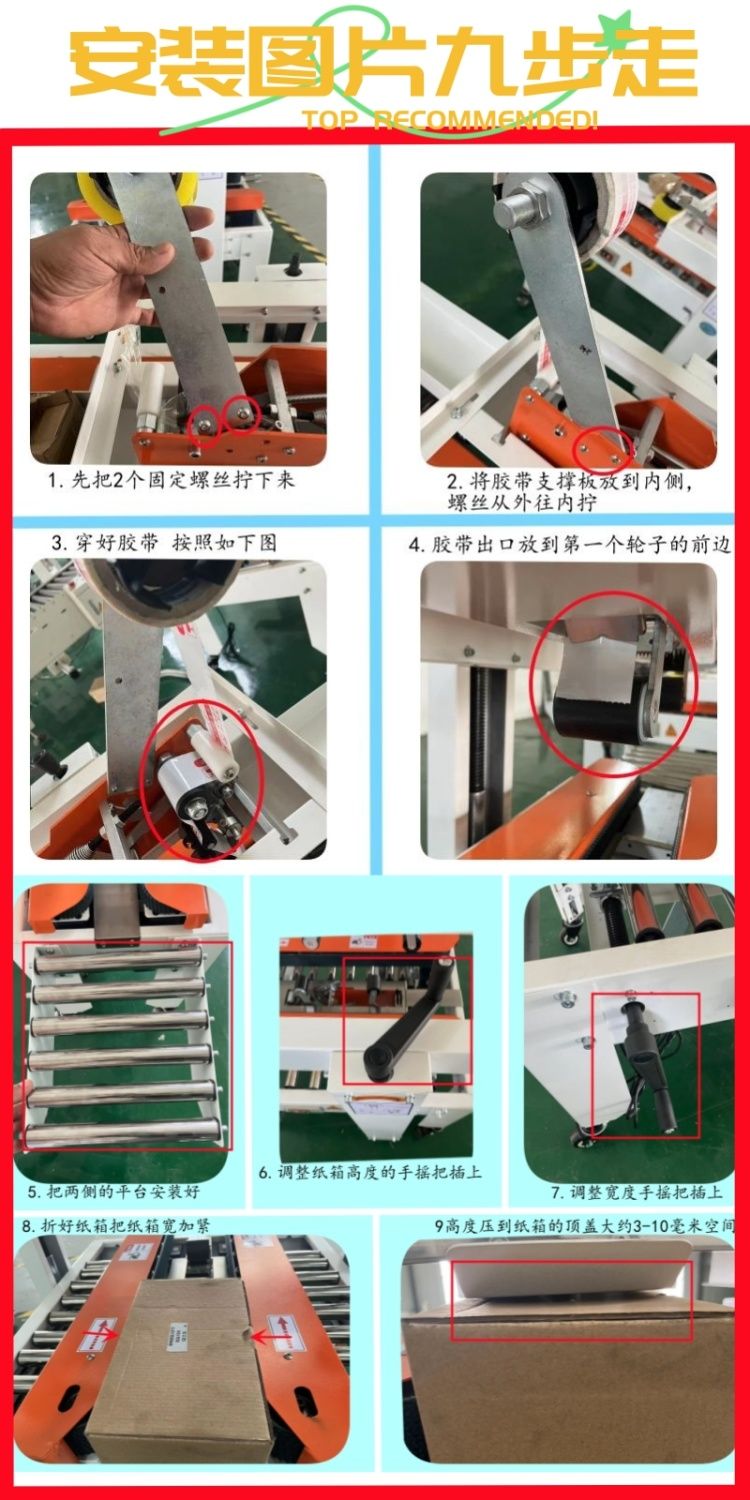 安装图片九步走
TOP RECOMMENDED!

1. 先把2个固定螺丝拧下来

2. 将胶带支撑板放到内侧，螺丝从外往内拧

3. 穿好胶带 按照如下图

4. 胶带出口放到第一个轮子的前边

5. 把两侧的平台安装好

6. 调整纸箱高度的手摇把插上

7. 调整宽度手摇把插上

8. 折好纸箱把纸箱宽加紧

9高度压到纸箱的顶盖大约3-10毫米空间