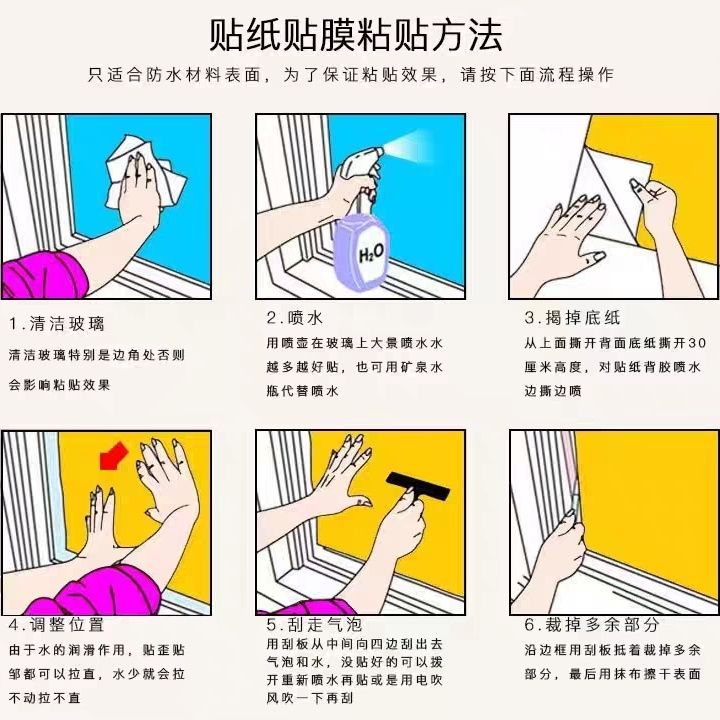 贴纸贴膜粘贴方法

只适合防水材料表面，为了保证粘贴效果，请按下面流程操作

$H_2O$

1.清洁玻璃

清洁玻璃特别是边角处否则会影响粘贴效果

2.喷水

用喷壶在玻璃上大景喷水水越多越好贴，也可用矿泉水瓶代替喷水

3.揭掉底纸

从上面撕开背面底纸撕开30厘米高度，对贴纸背胶喷水边撕边喷

4.调整位置

由于水的润滑作用，贴歪贴邹都可以拉直，水少就会拉不动拉不直

5.刮走气泡

用刮板从中间向四边刮出去气泡和水，没贴好的可以拨开重新喷水再贴或是用电吹风吹一下再刮

6.裁掉多余部分

沿边框用刮板抵着裁掉多余部分，最后用抹布擦干表面