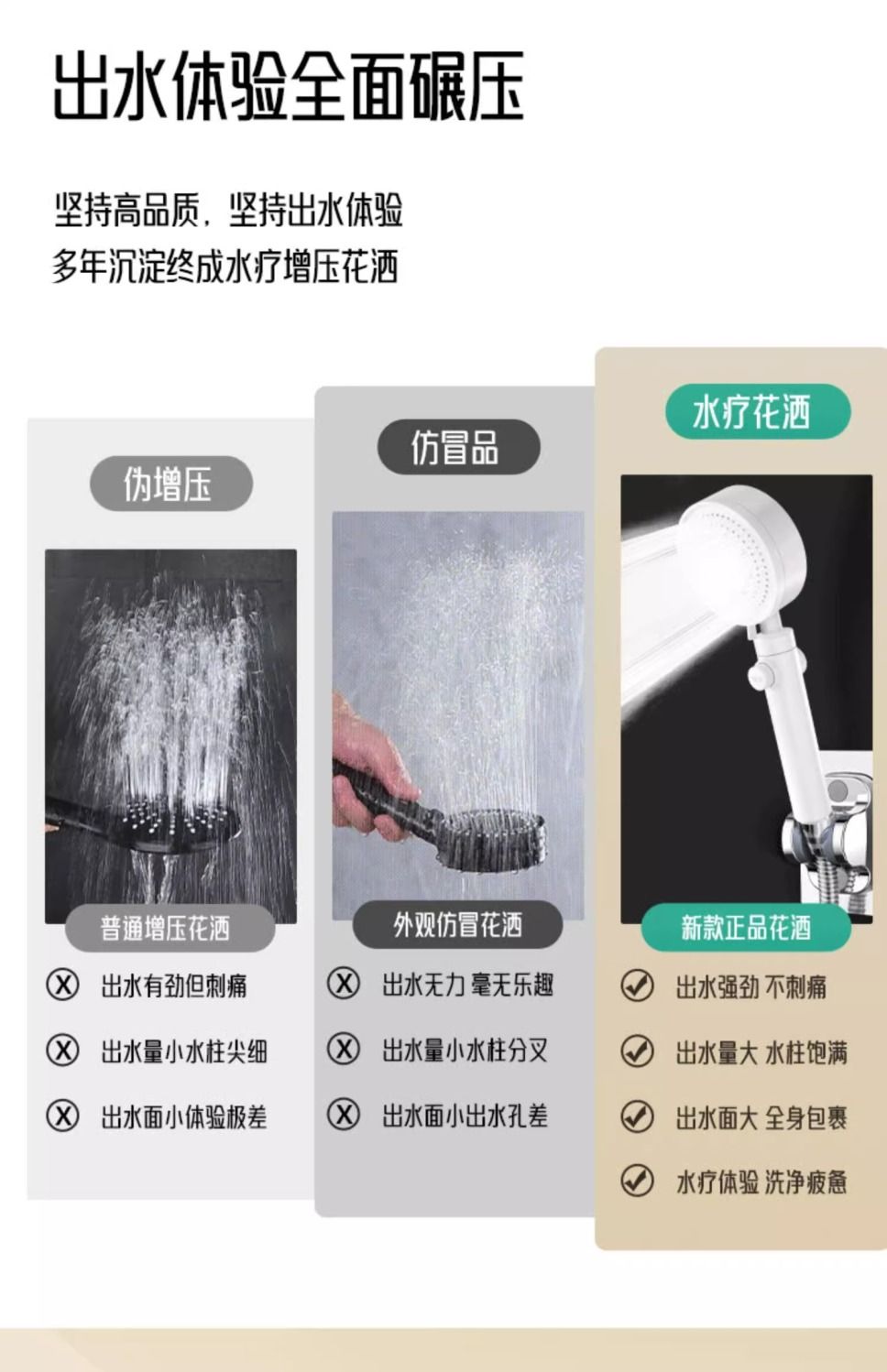 出水体验全面碾压

坚持高品质，坚持出水体验
多年沉淀终成水疗增压花洒

伪增压

普通增压花洒

ⓧ 出水有劲但刺痛

ⓧ 出水量小水柱尖细

ⓧ 出水面小体验极差

仿冒品

外观仿冒花洒

ⓧ 出水无力 毫无乐趣

ⓧ 出水量小水柱分叉

ⓧ 出水面小出水孔差

水疗花洒

新款正品花洒

✓ 出水强劲 不刺痛

✓ 出水量大 水柱饱满

✓ 出水面大 全身包裹

✓ 水疗体验 洗净疲惫