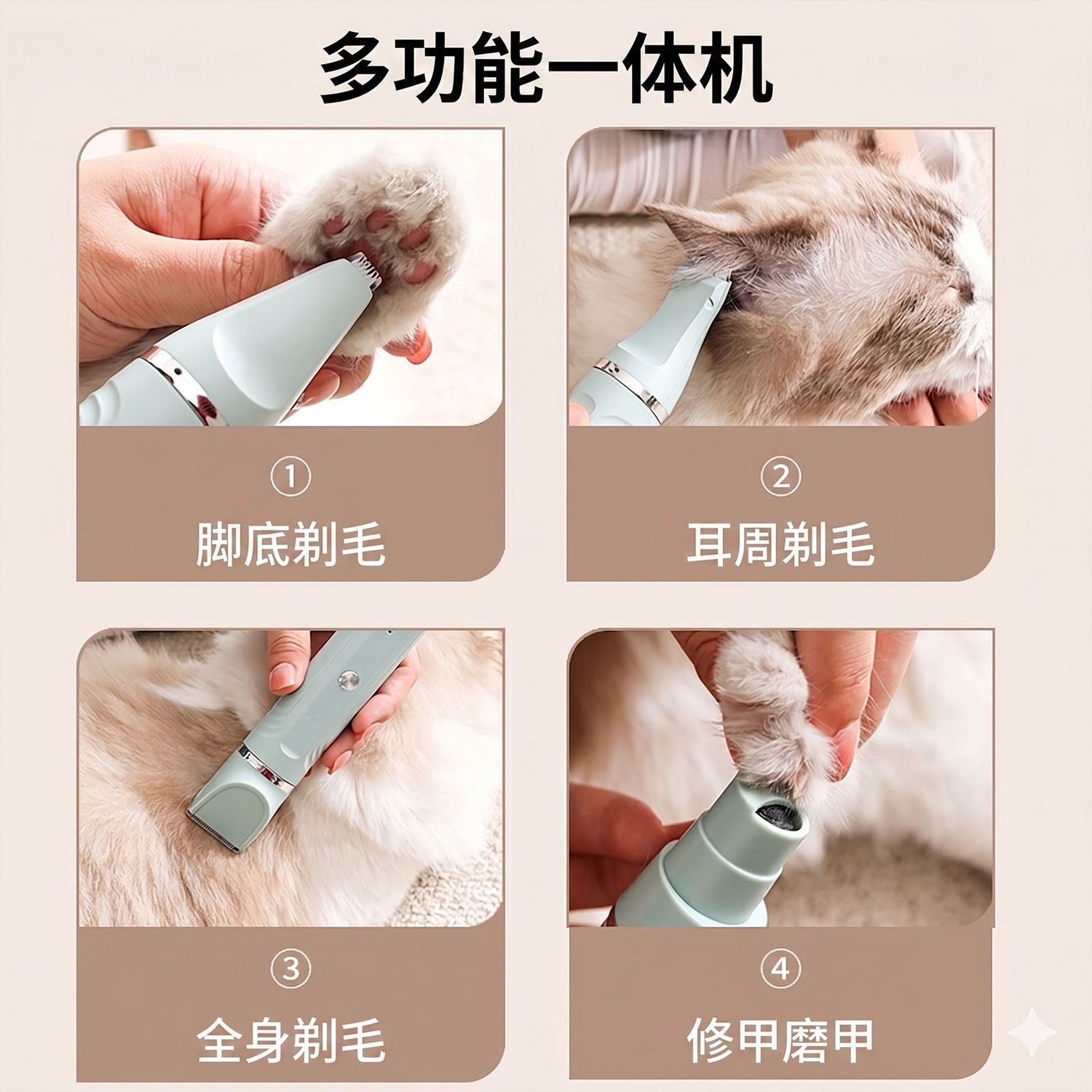 多功能一体机

①
脚底剃毛

②
耳周剃毛

③
全身剃毛

④
修甲磨甲