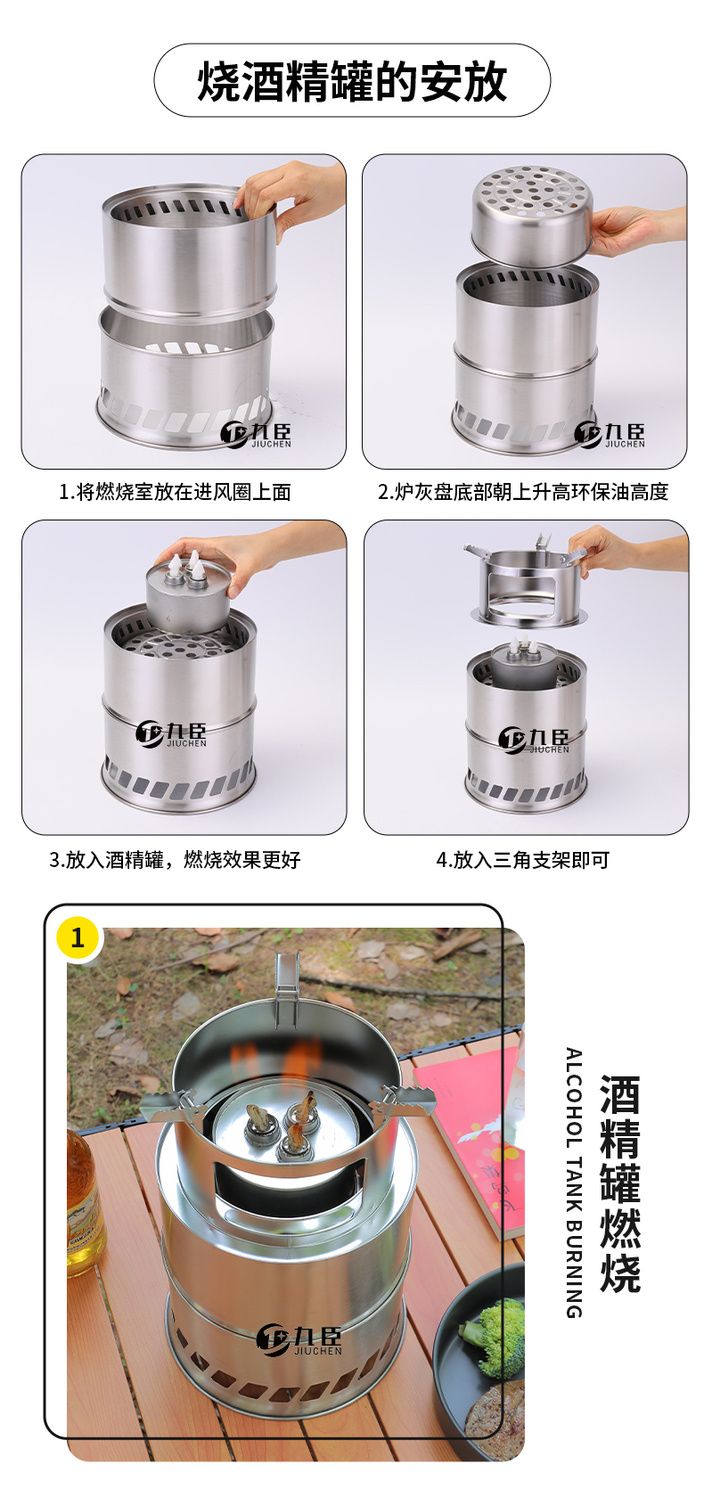 烧酒精罐的安放

九臣 JIUCHEN

1.将燃烧室放在进风圈上面

九臣 JIUCHEN

2.炉灰盘底部朝上升高环保油高度

九臣 JIUCHEN

3.放入酒精罐，燃烧效果更好

九臣 JIUCHEN

4.放入三角支架即可

1

九臣 JIUCHEN

酒精罐燃烧

ALCOHOL TANK BURNING