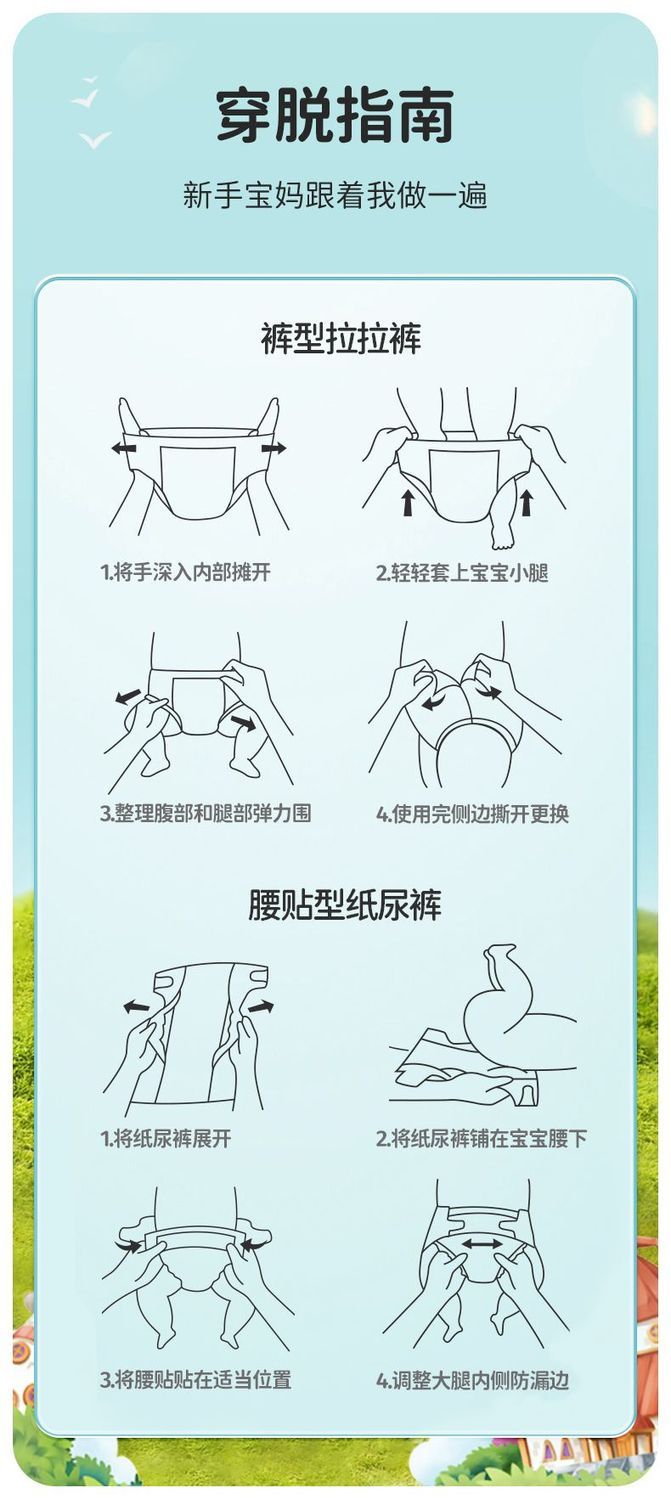 穿脱指南

新手宝妈跟着我做一遍

裤型拉拉裤

1.将手深入内部摊开

2.轻轻套上宝宝小腿

3.整理腹部和腿部弹力围

4.使用完侧边撕开更换

腰贴型纸尿裤

1.将纸尿裤展开

2.将纸尿裤铺在宝宝腰下

3.将腰贴贴在适当位置

4.调整大腿内侧防漏边