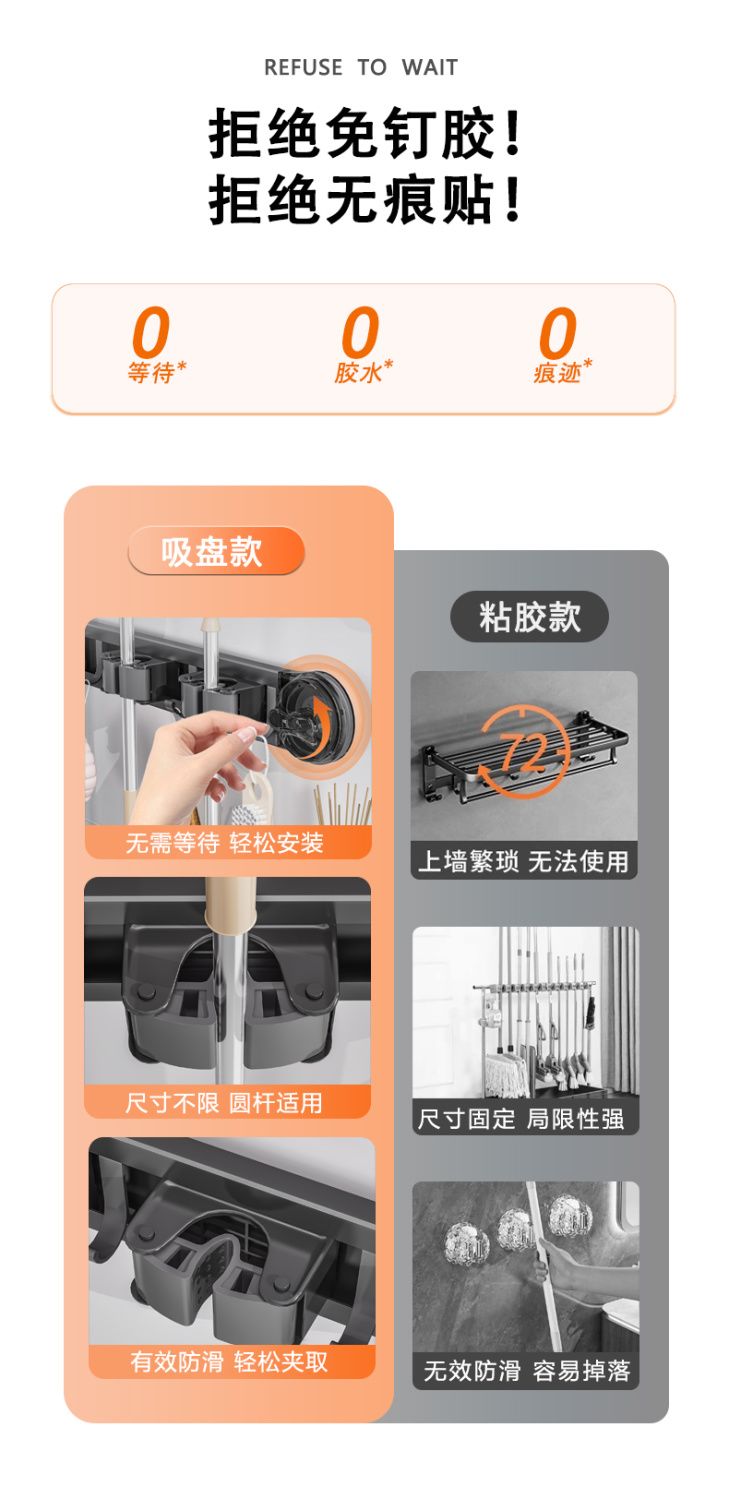 REFUSE TO WAIT

拒绝免钉胶！
拒绝无痕贴！

0
等待*

0
胶水*

0
痕迹*

吸盘款

无需等待 轻松安装

尺寸不限 圆杆适用

有效防滑 轻松夹取

粘胶款

72

上墙繁琐 无法使用

尺寸固定 局限性强

无效防滑 容易掉落