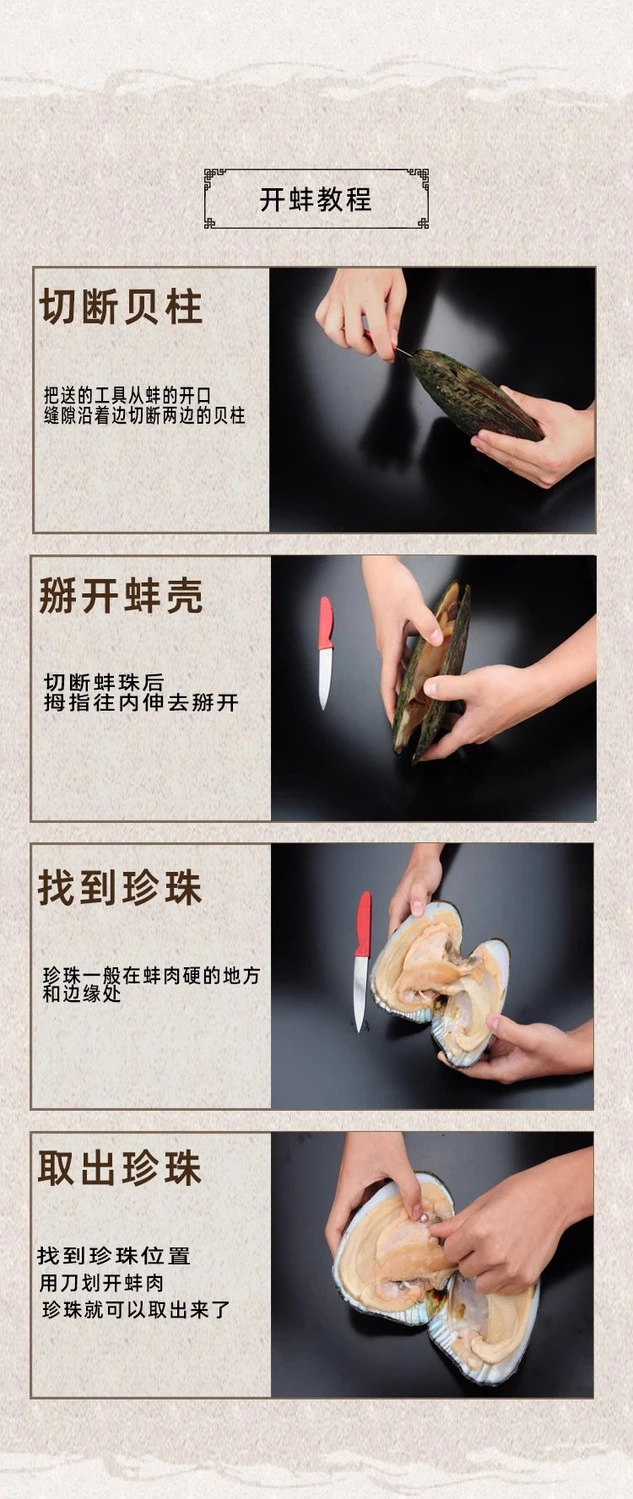 开蚌教程

切断贝柱

把送的工具从蚌的开口缝隙沿着边切断两边的贝柱

掰开蚌壳

切断蚌珠后
拇指往内伸去掰开

找到珍珠

珍珠一般在蚌肉硬的地方和边缘处

取出珍珠

找到珍珠位置
用刀划开蚌肉
珍珠就可以取出来了