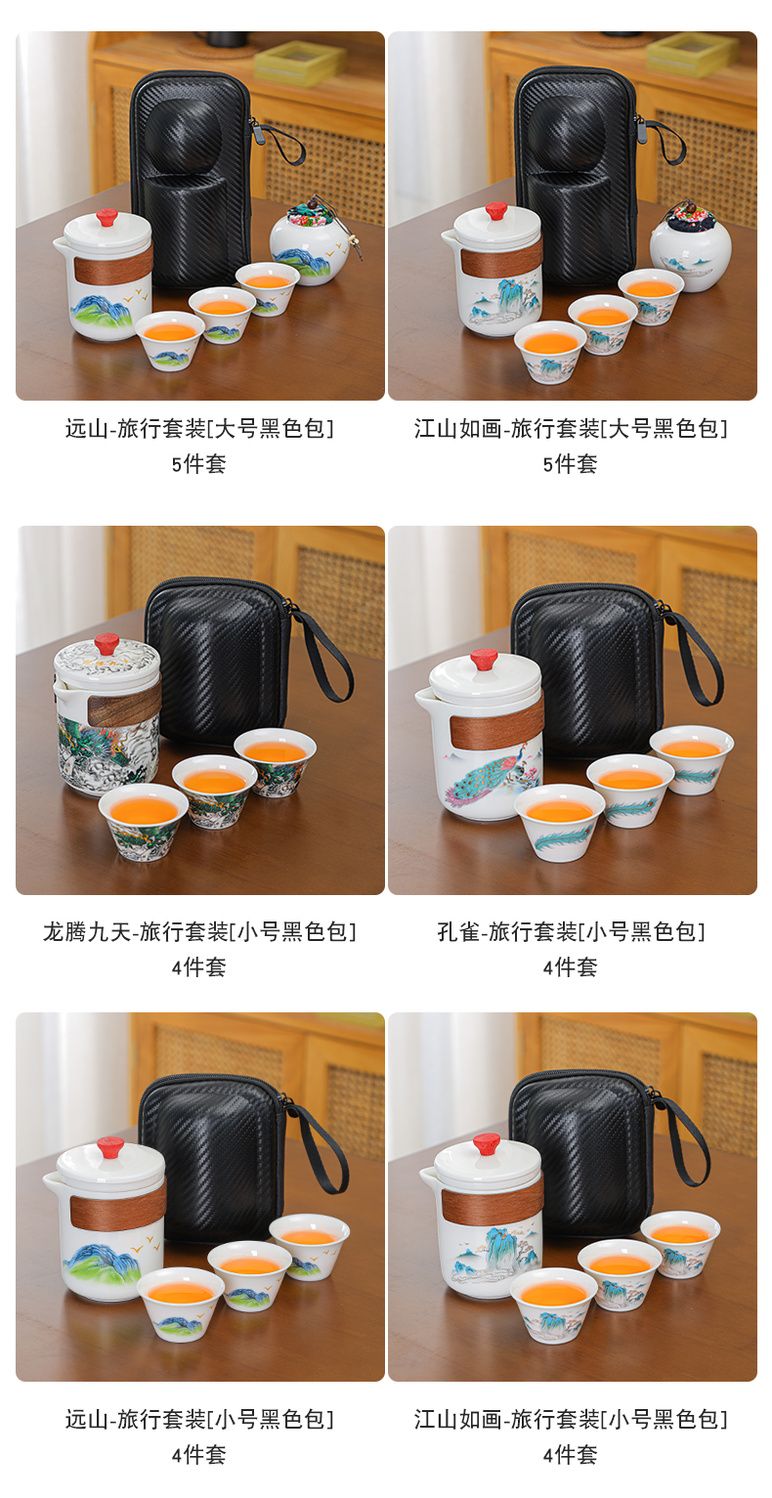 远山-旅行套装[大号黑色包]
5件套

江山如画-旅行套装[大号黑色包]
5件套

龙腾九天-旅行套装[小号黑色包]
4件套

孔雀-旅行套装[小号黑色包]
4件套

远山-旅行套装[小号黑色包]
4件套

江山如画-旅行套装[小号黑色包]
4件套