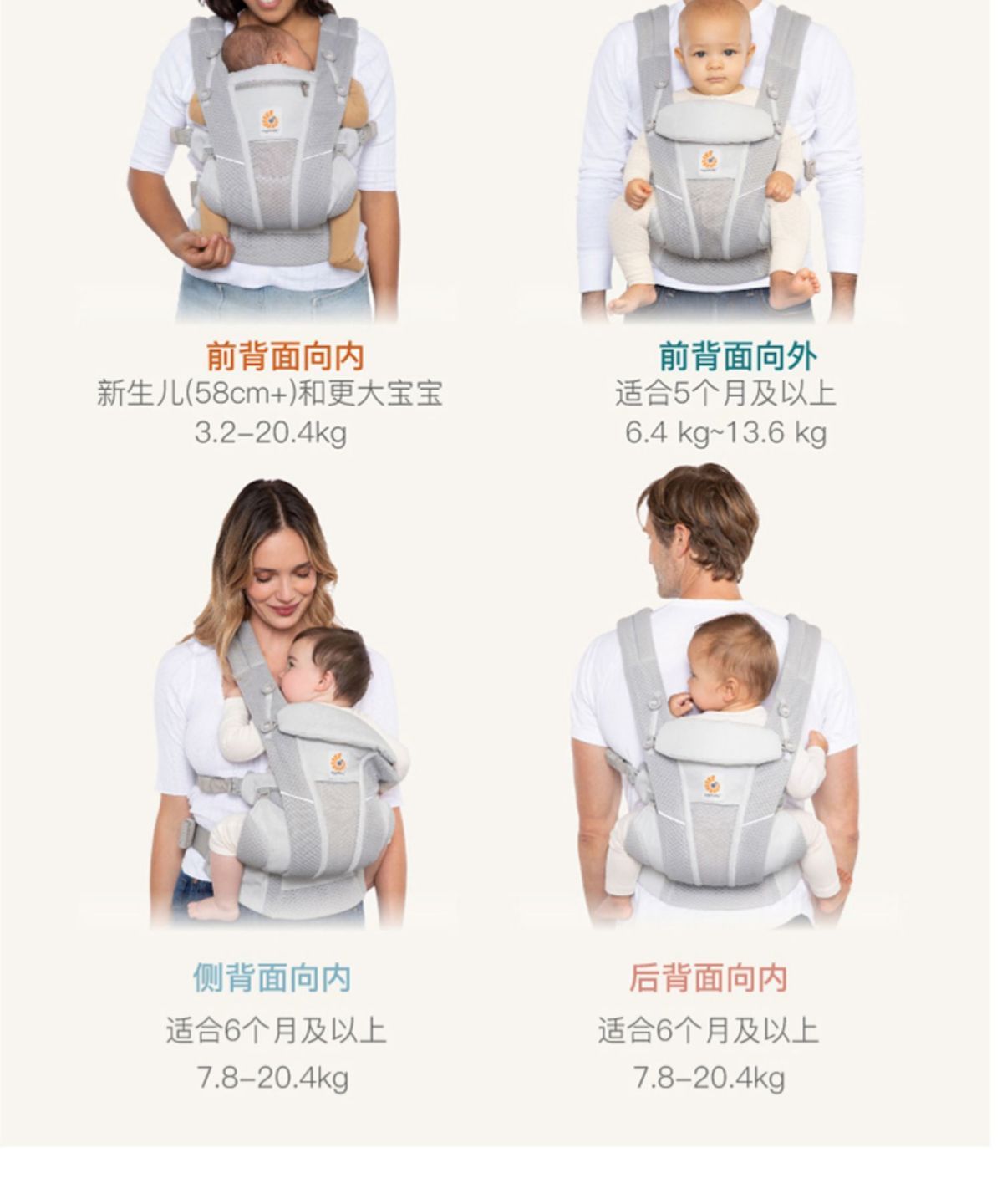 前背面向内
新生儿(58cm+)和更大宝宝
3.2–20.4kg

前背面向外
适合5个月及以上
6.4 kg~13.6 kg

侧背面向内
适合6个月及以上
7.8–20.4kg

后背面向内
适合6个月及以上
7.8–20.4kg