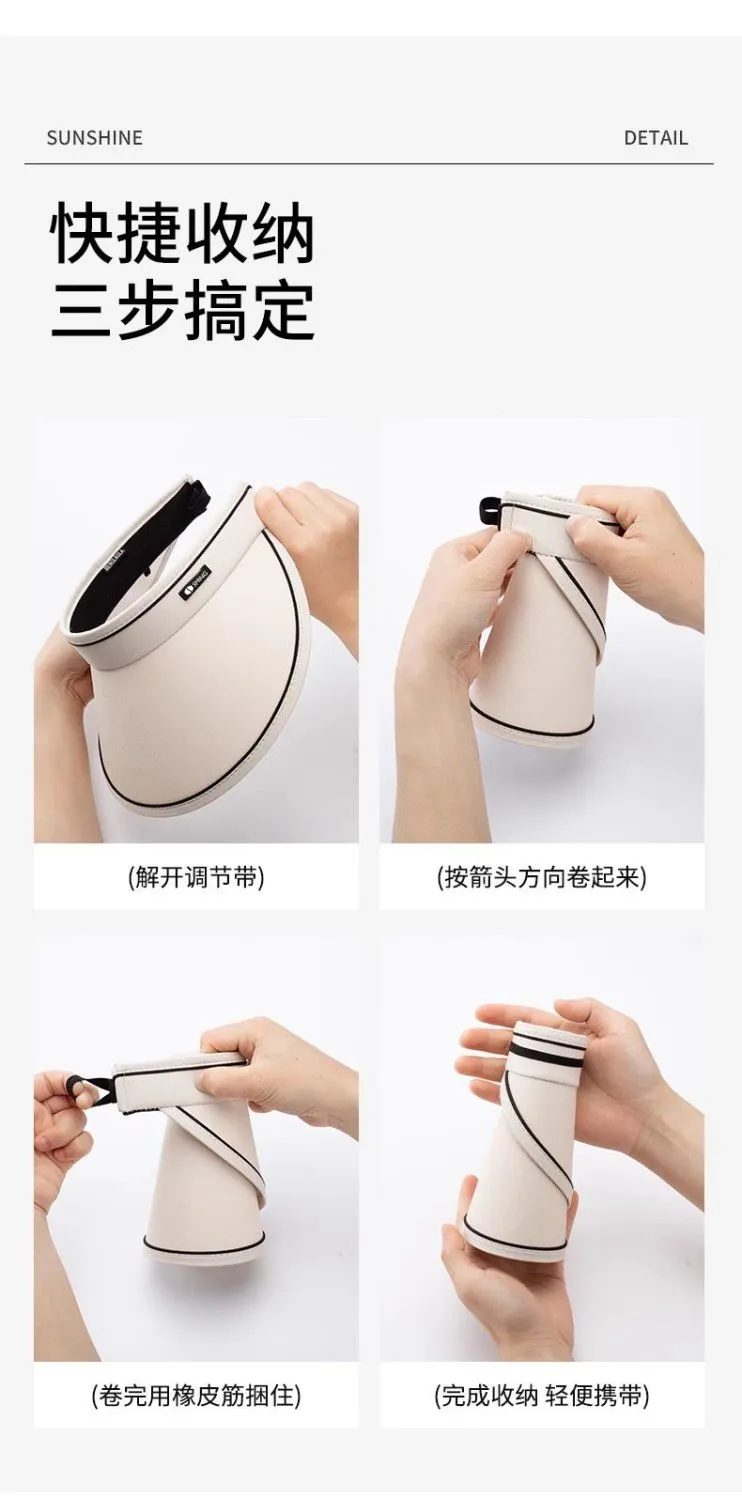 SUNSHINE

DETAIL

快捷收纳
三步搞定

(解开调节带)

(按箭头方向卷起来)

(卷完用橡皮筋捆住)

(完成收纳 轻便携带)