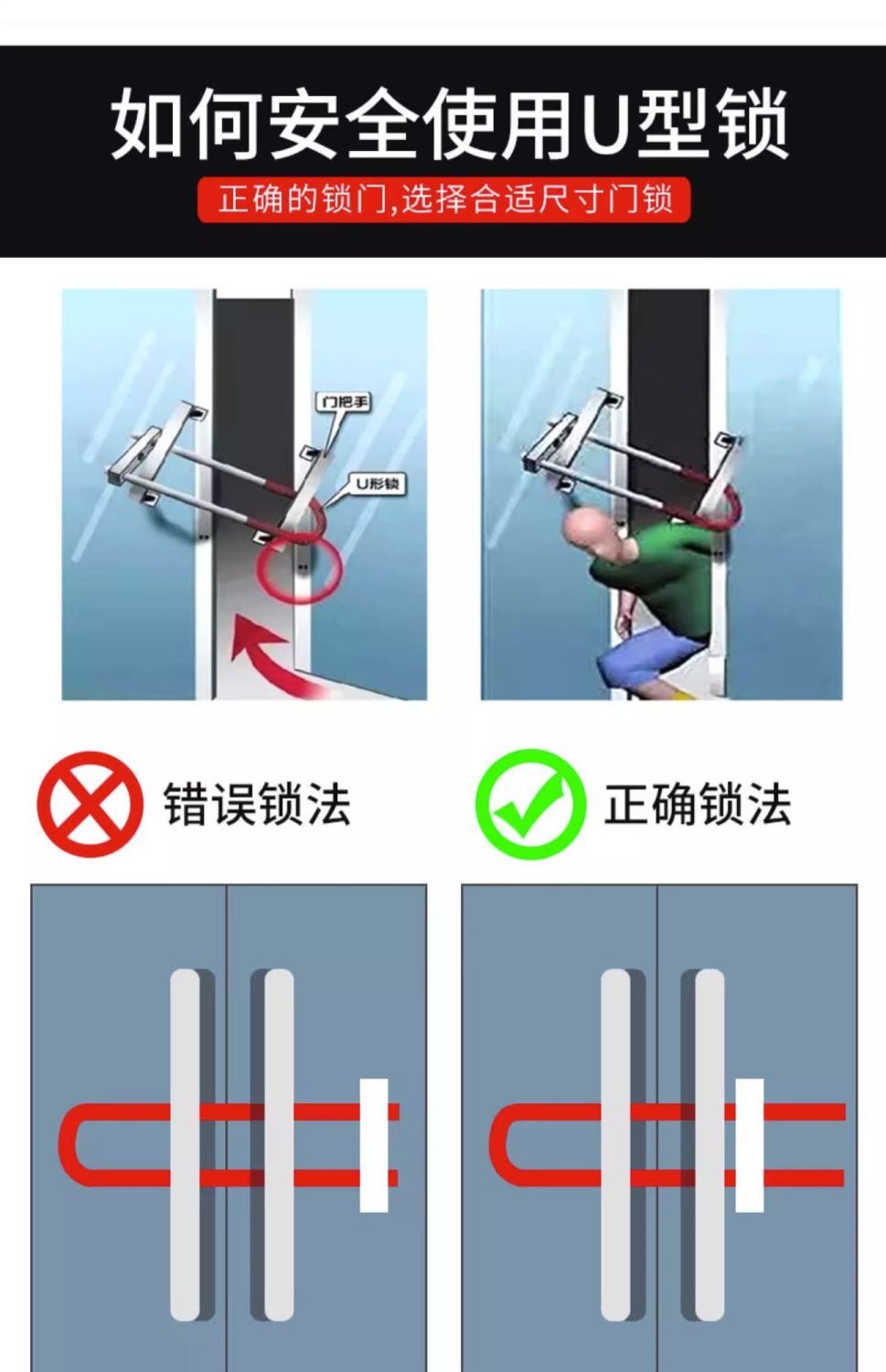 如何安全使用U型锁

正确的锁门,选择合适尺寸门锁

门把手

U形锁

错误锁法

正确锁法