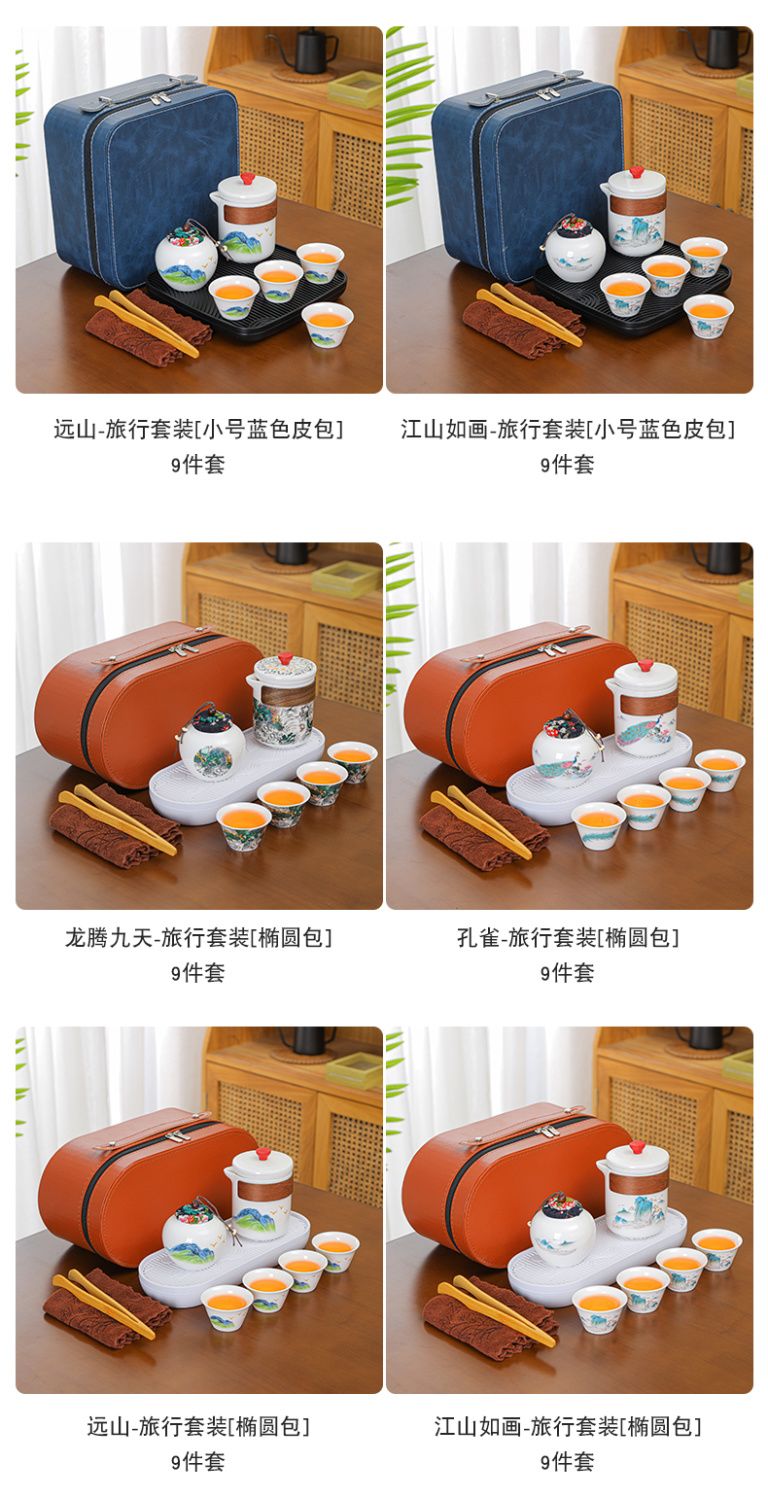 远山-旅行套装[小号蓝色皮包]
9件套

江山如画-旅行套装[小号蓝色皮包]
9件套

龙腾九天-旅行套装[椭圆包]
9件套

孔雀-旅行套装[椭圆包]
9件套

远山-旅行套装[椭圆包]
9件套

江山如画-旅行套装[椭圆包]
9件套