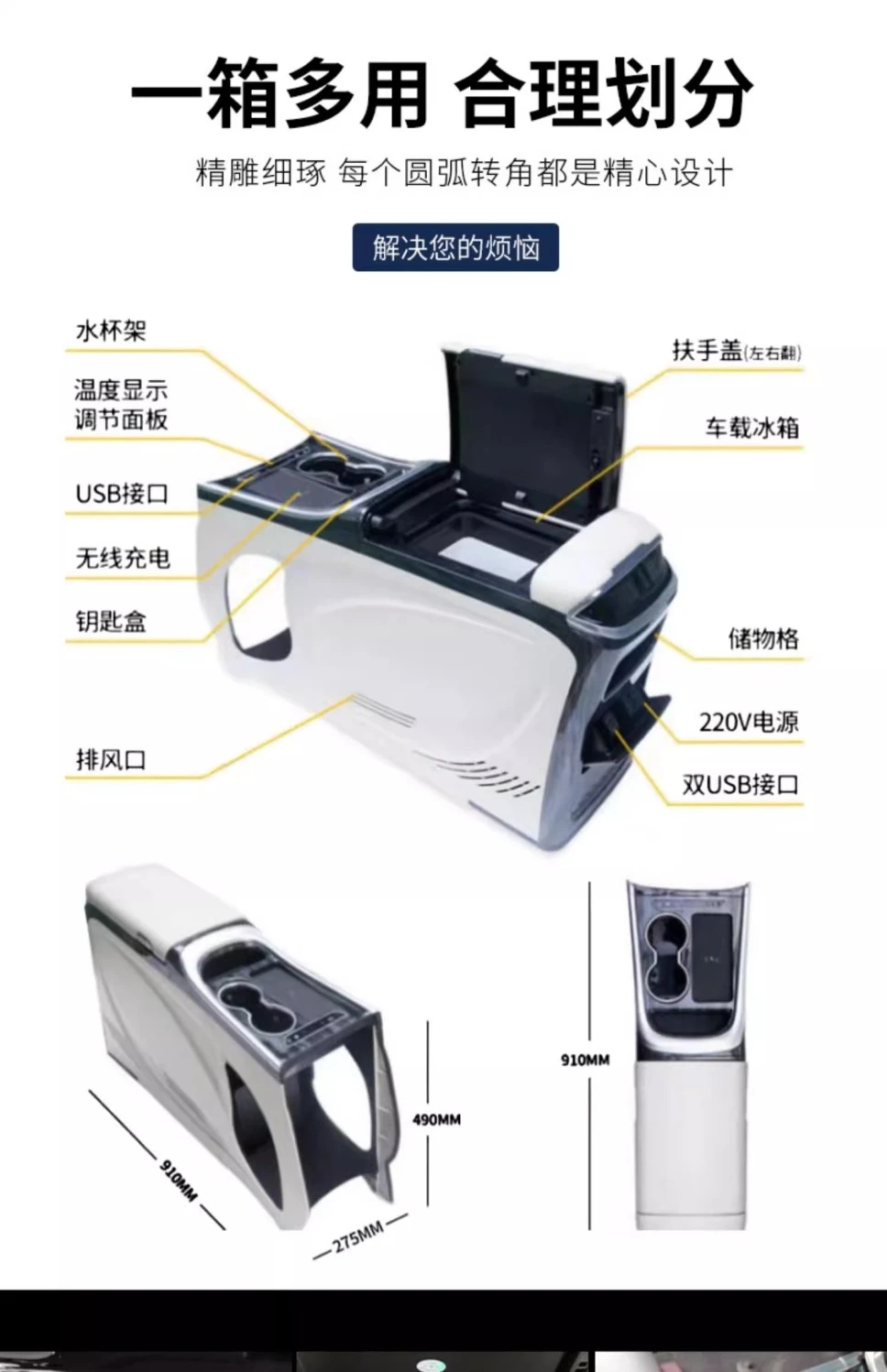 一箱多用 合理划分

精雕细琢 每个圆弧转角都是精心设计

解决您的烦恼

水杯架

温度显示调节面板

USB接口

无线充电

钥匙盒

排风口

扶手盖(左右翻)

车载冰箱

储物格

220V电源

双USB接口

910MM

490MM

275MM

910MM