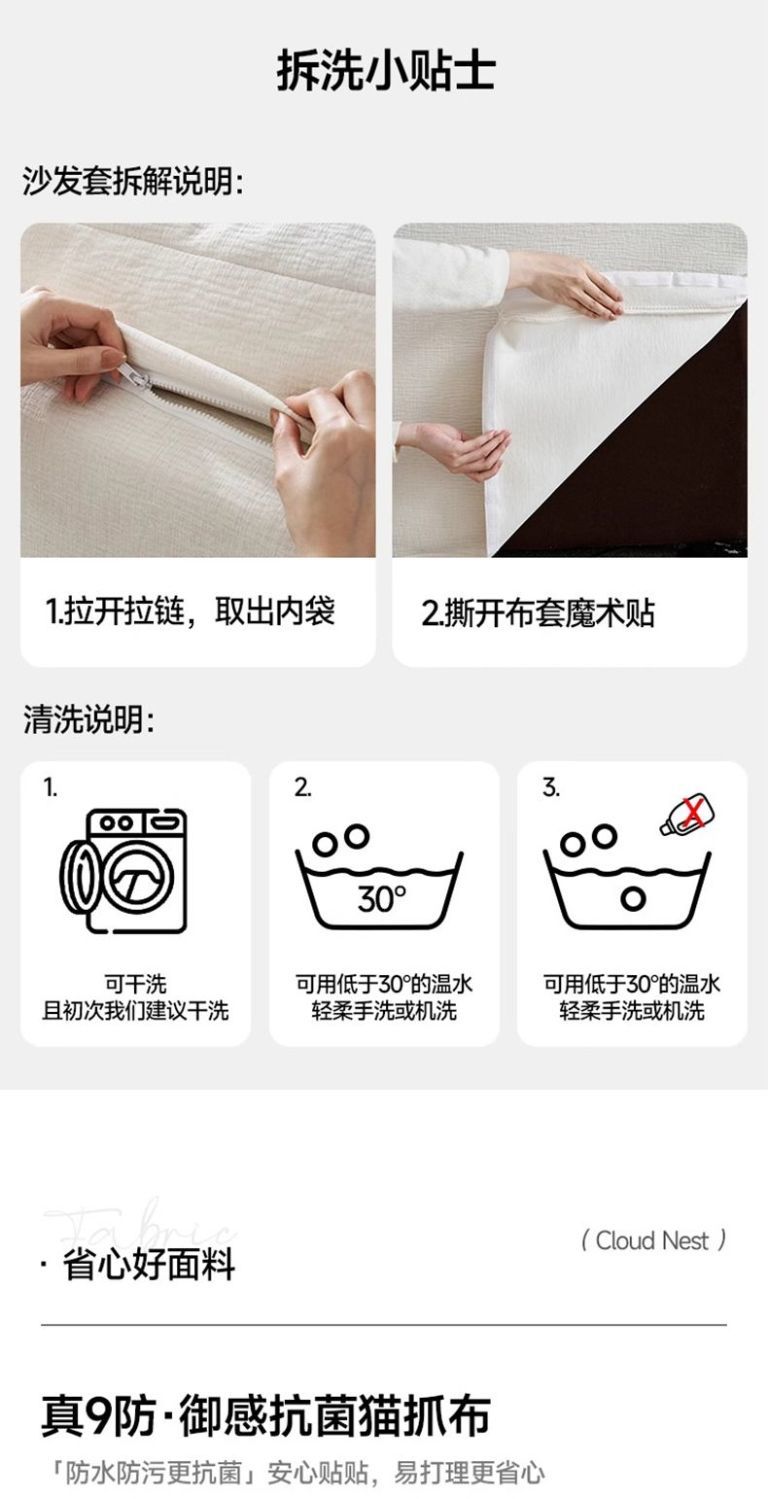 拆洗小贴士

沙发套拆解说明:

1.拉开拉链，取出内袋

2.撕开布套魔术贴

清洗说明:

1.

可干洗
且初次我们建议干洗

2.

30°

可用低于30°的温水
轻柔手洗或机洗

3.

可用低于30°的温水
轻柔手洗或机洗

Fabric

· 省心好面料

( Cloud Nest )

真9防·御感抗菌猫抓布

「防水防污更抗菌」安心贴贴，易打理更省心