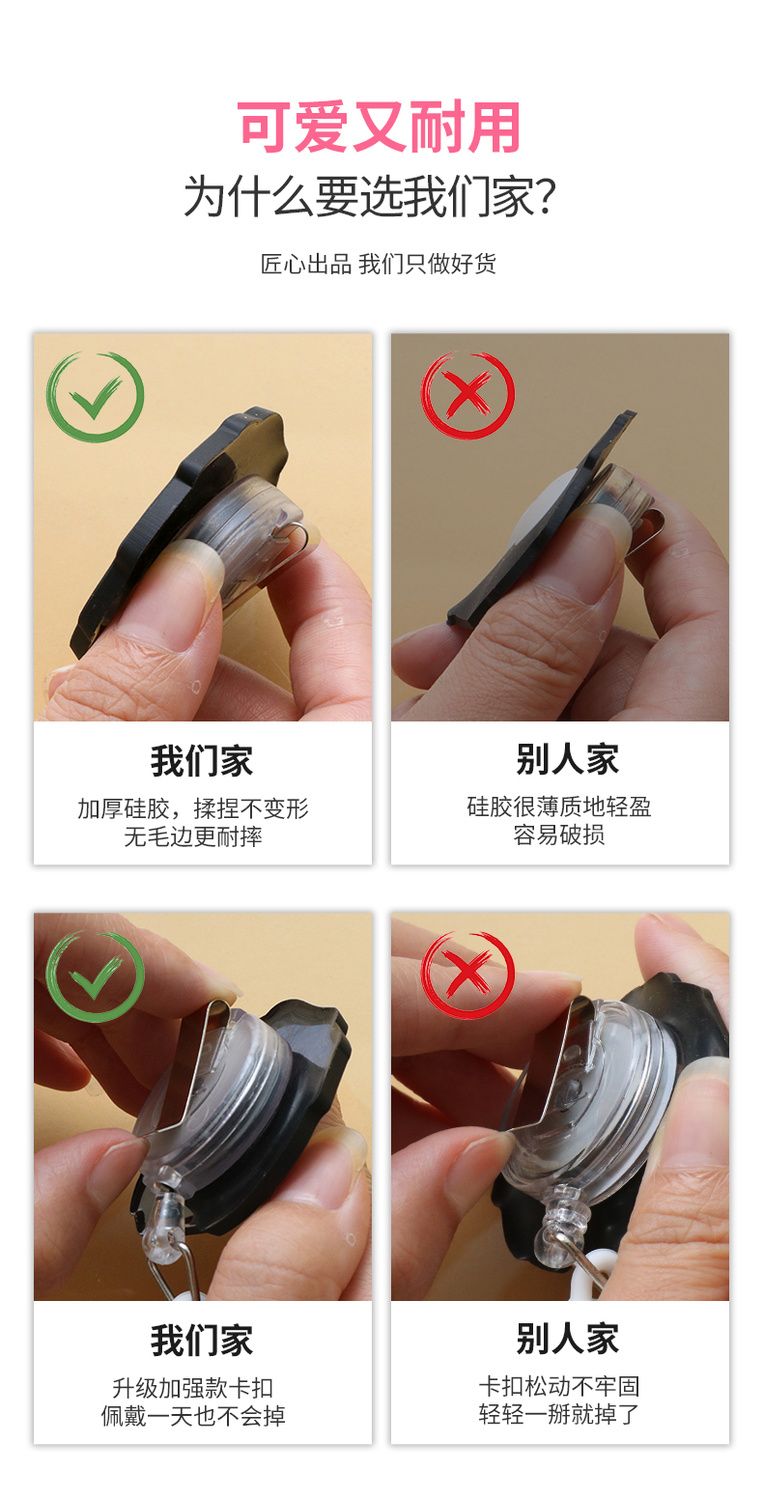 可爱又耐用
为什么要选我们家?

匠心出品 我们只做好货

我们家
加厚硅胶，揉捏不变形
无毛边更耐摔

别人家
硅胶很薄质地轻盈
容易破损

我们家
升级加强款卡扣
佩戴一天也不会掉

别人家
卡扣松动不牢固
轻轻一掰就掉了