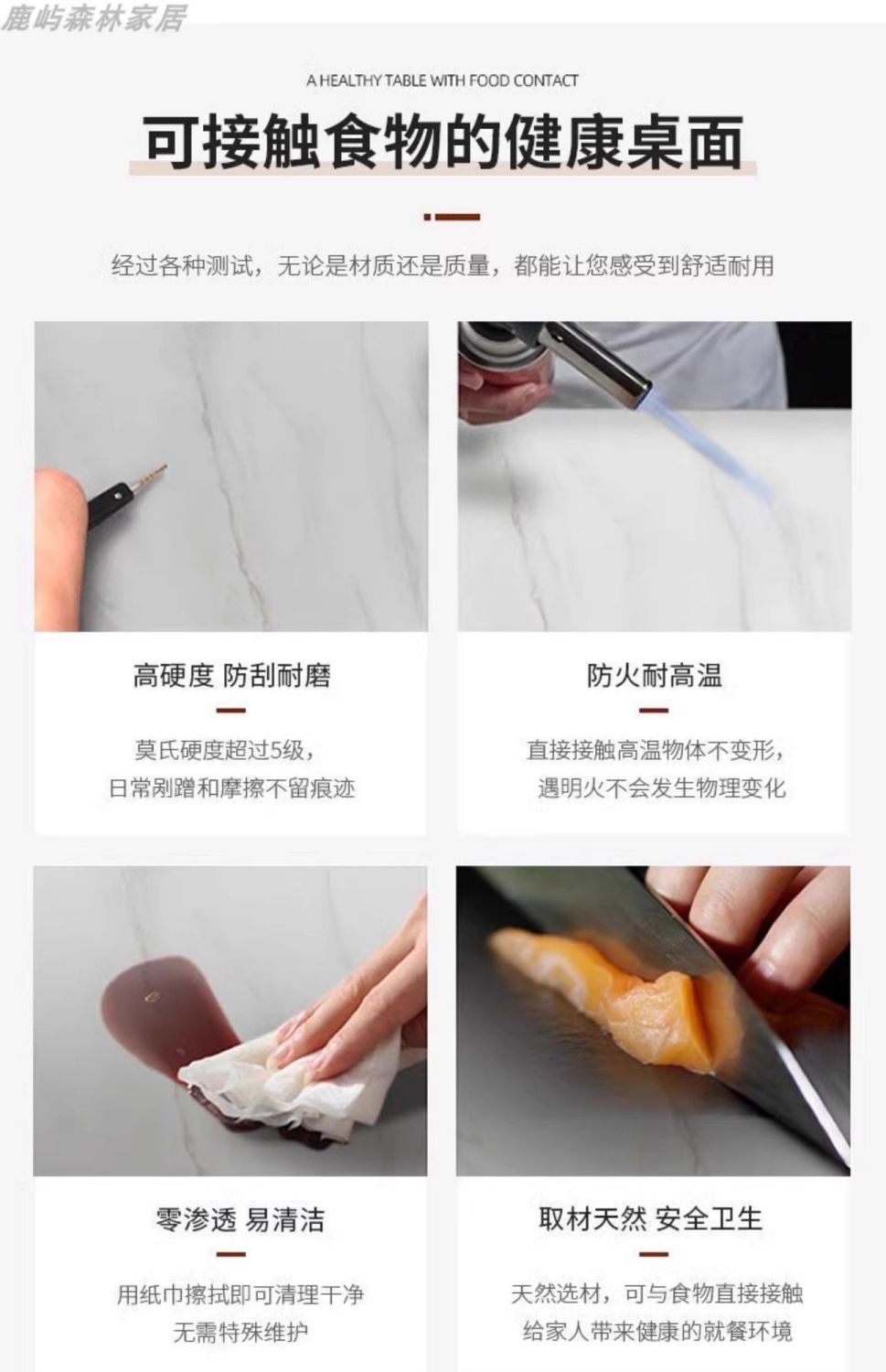 鹿屿森林家居

A HEALTHY TABLE WITH FOOD CONTACT

可接触食物的健康桌面

经过各种测试，无论是材质还是质量，都能让您感受到舒适耐用

高硬度 防刮耐磨

莫氏硬度超过5级，
日常剐蹭和摩擦不留痕迹

防火耐高温

直接接触高温物体不变形，
遇明火不会发生物理变化

零渗透 易清洁

用纸巾擦拭即可清理干净
无需特殊维护

取材天然 安全卫生

天然选材，可与食物直接接触
给家人带来健康的就餐环境