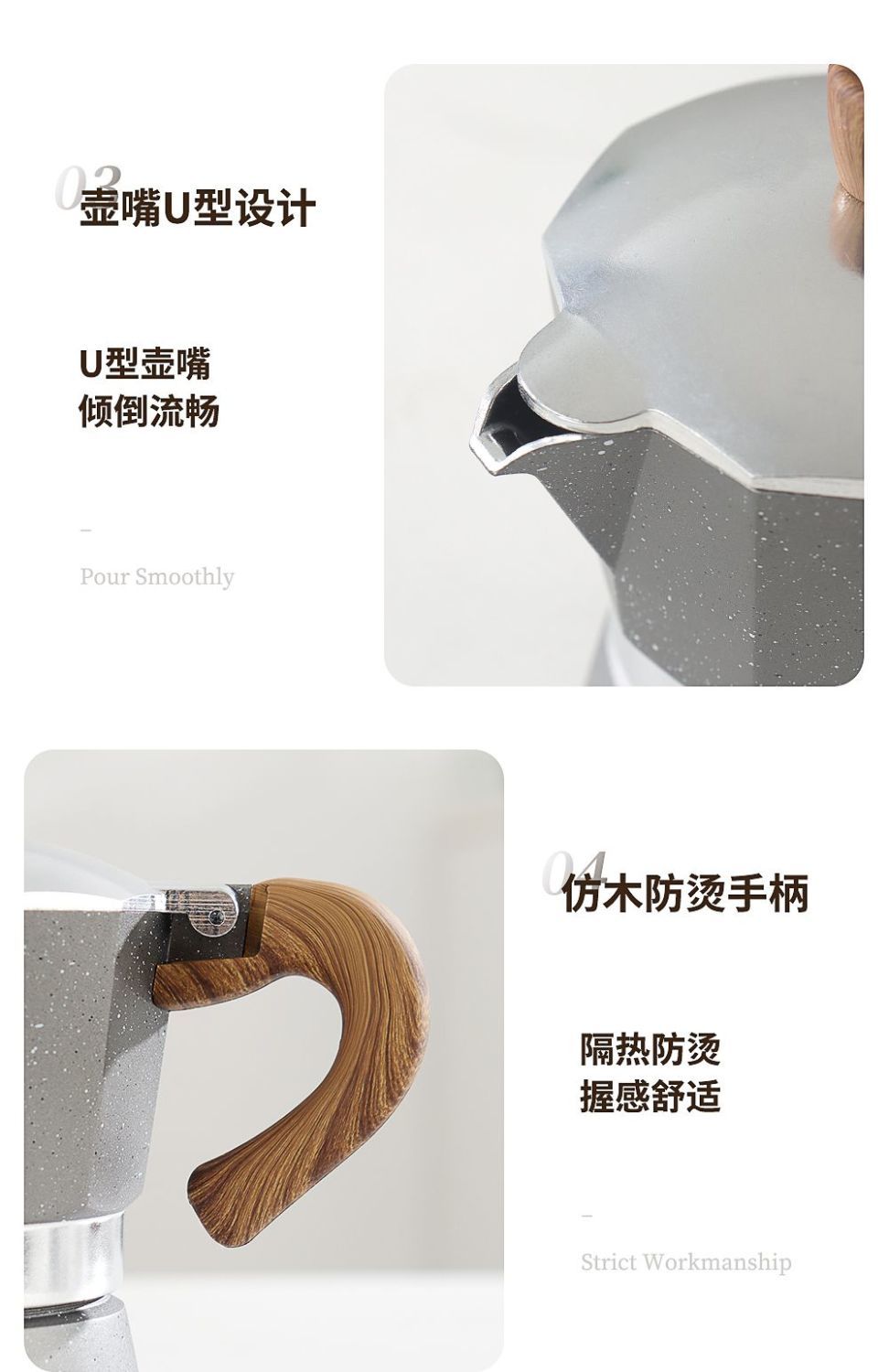 03 壶嘴U型设计

U型壶嘴
倾倒流畅

–

Pour Smoothly

04 仿木防烫手柄

隔热防烫
握感舒适

–

Strict Workmanship