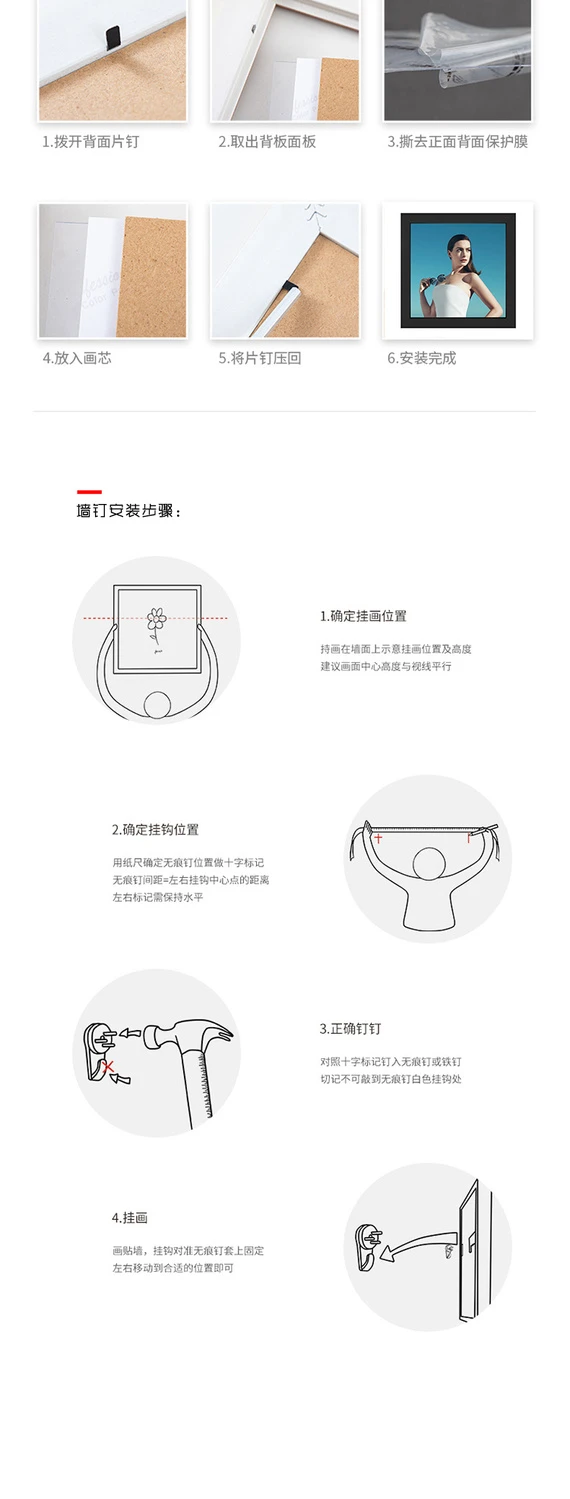 1.拨开背面片钉

2.取出背板面板

3.撕去正面背面保护膜

4.放入画芯

5.将片钉压回

6.安装完成

墙钉安装步骤：

1.确定挂画位置

持画在墙面上示意挂画位置及高度
建议画面中心高度与视线平行

2.确定挂钩位置

用纸尺确定无痕钉位置做十字标记
无痕钉间距=左右挂钩中心点的距离
左右标记需保持水平

3.正确钉钉

对照十字标记钉入无痕钉或铁钉
切记不可敲到无痕钉白色挂钩处

4.挂画

画贴墙，挂钩对准无痕钉套上固定
左右移动到合适的位置即可