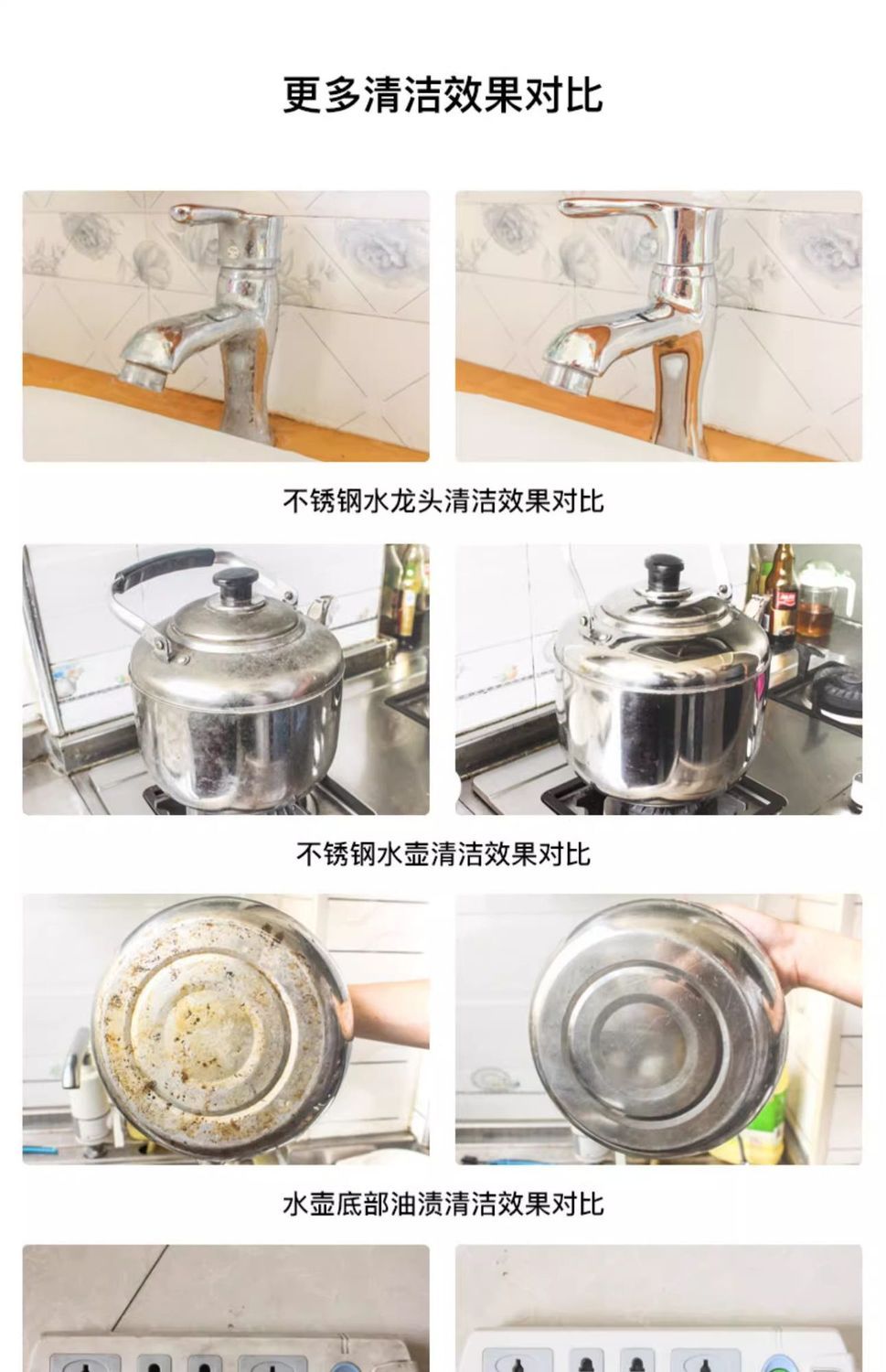 更多清洁效果对比

不锈钢水龙头清洁效果对比

不锈钢水壶清洁效果对比

水壶底部油渍清洁效果对比