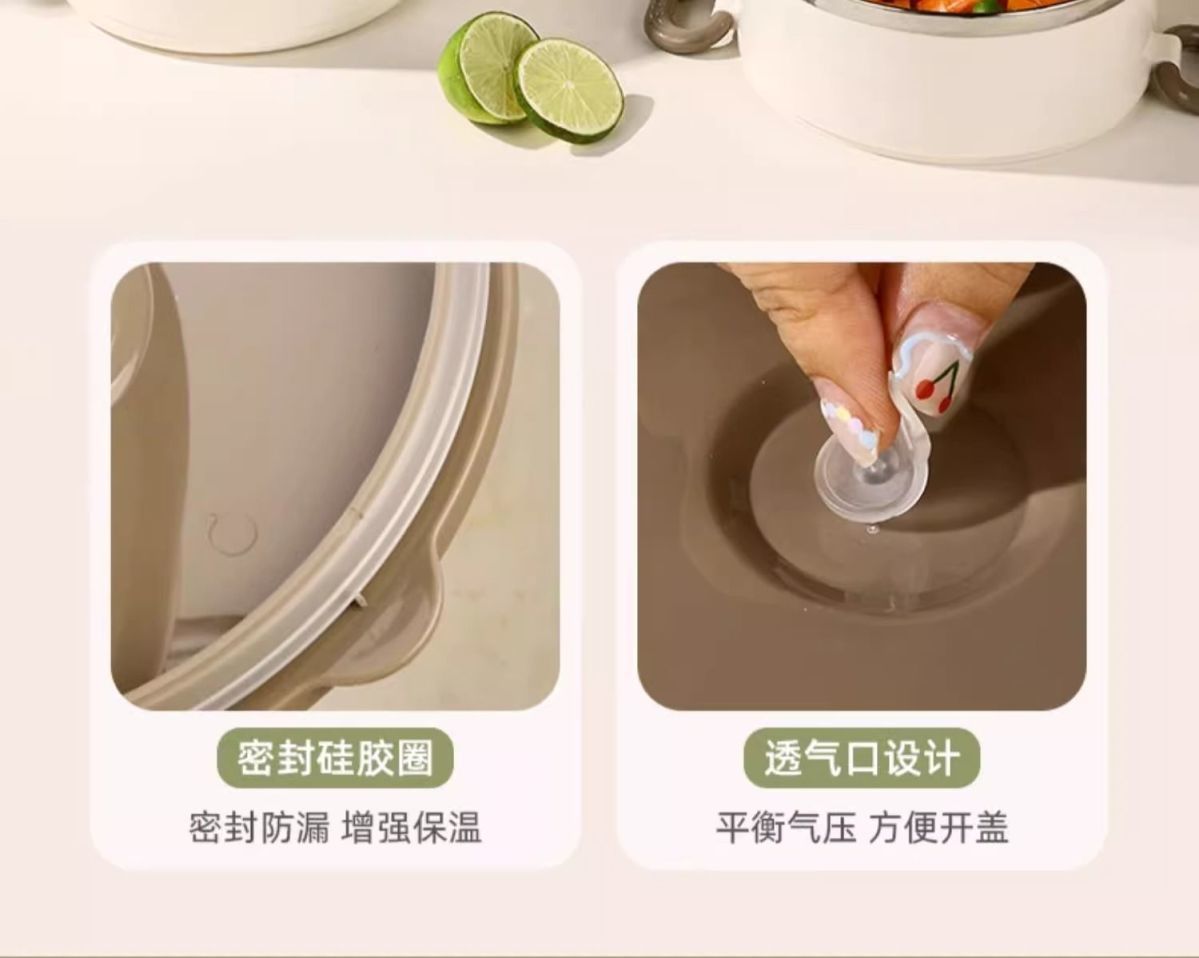 密封硅胶圈

密封防漏 增强保温

透气口设计

平衡气压 方便开盖