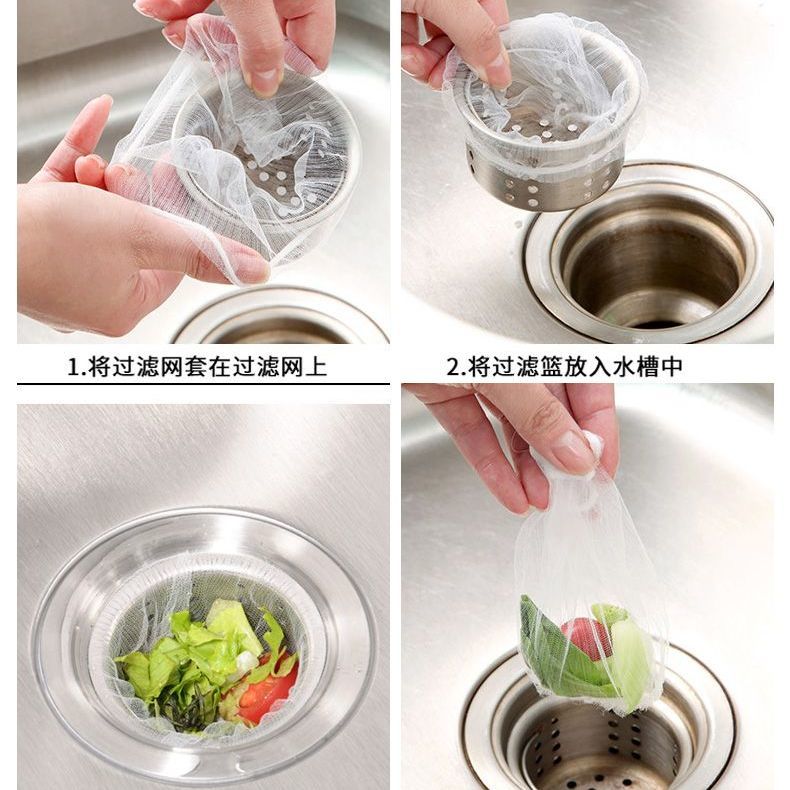 1.将过滤网套在过滤网上

2.将过滤篮放入水槽中