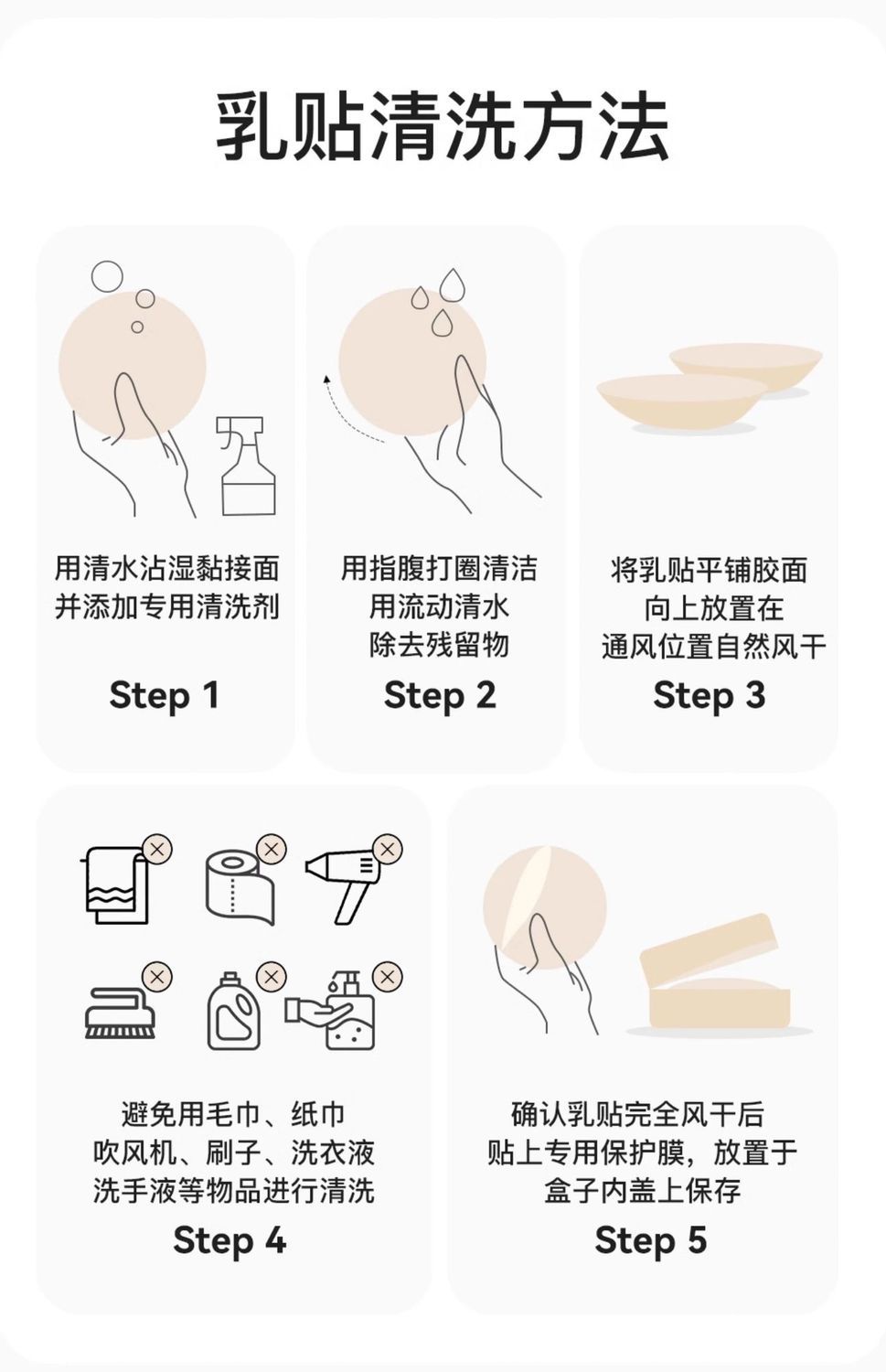 乳贴清洗方法

用清水沾湿黏接面
并添加专用清洗剂

Step 1

用指腹打圈清洁
用流动清水
除去残留物

Step 2

将乳贴平铺胶面
向上放置在
通风位置自然风干

Step 3

避免用毛巾、纸巾
吹风机、刷子、洗衣液
洗手液等物品进行清洗

Step 4

确认乳贴完全风干后
贴上专用保护膜，放置于
盒子内盖上保存

Step 5