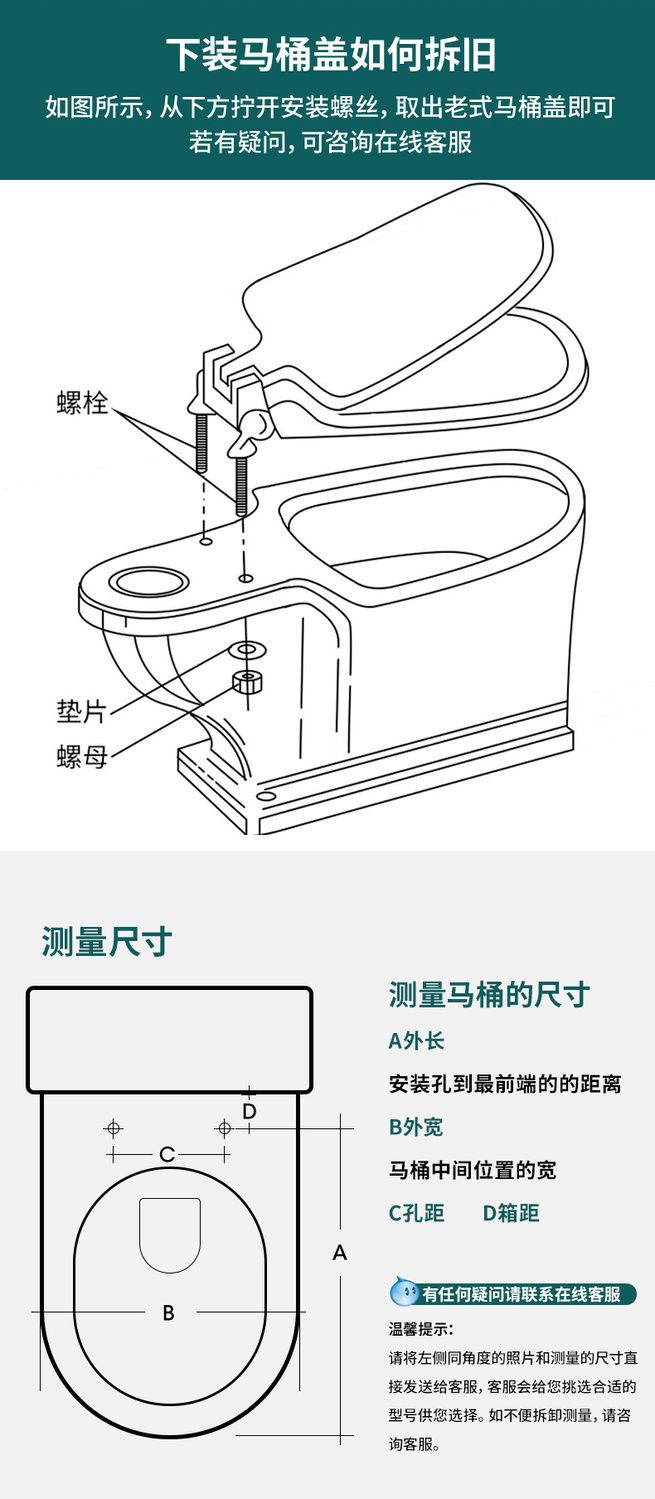 下装马桶盖如何拆旧

如图所示，从下方拧开安装螺丝，取出老式马桶盖即可
若有疑问，可咨询在线客服

螺栓

垫片

螺母

测量尺寸

D

C

A

B

测量马桶的尺寸

A外长

安装孔到最前端的的距离

B外宽

马桶中间位置的宽

C孔距　D箱距

有任何疑问请联系在线客服

温馨提示：

请将左侧同角度的照片和测量的尺寸直接发送给客服，客服会给您挑选合适的型号供您选择。如不便拆卸测量，请咨询客服。