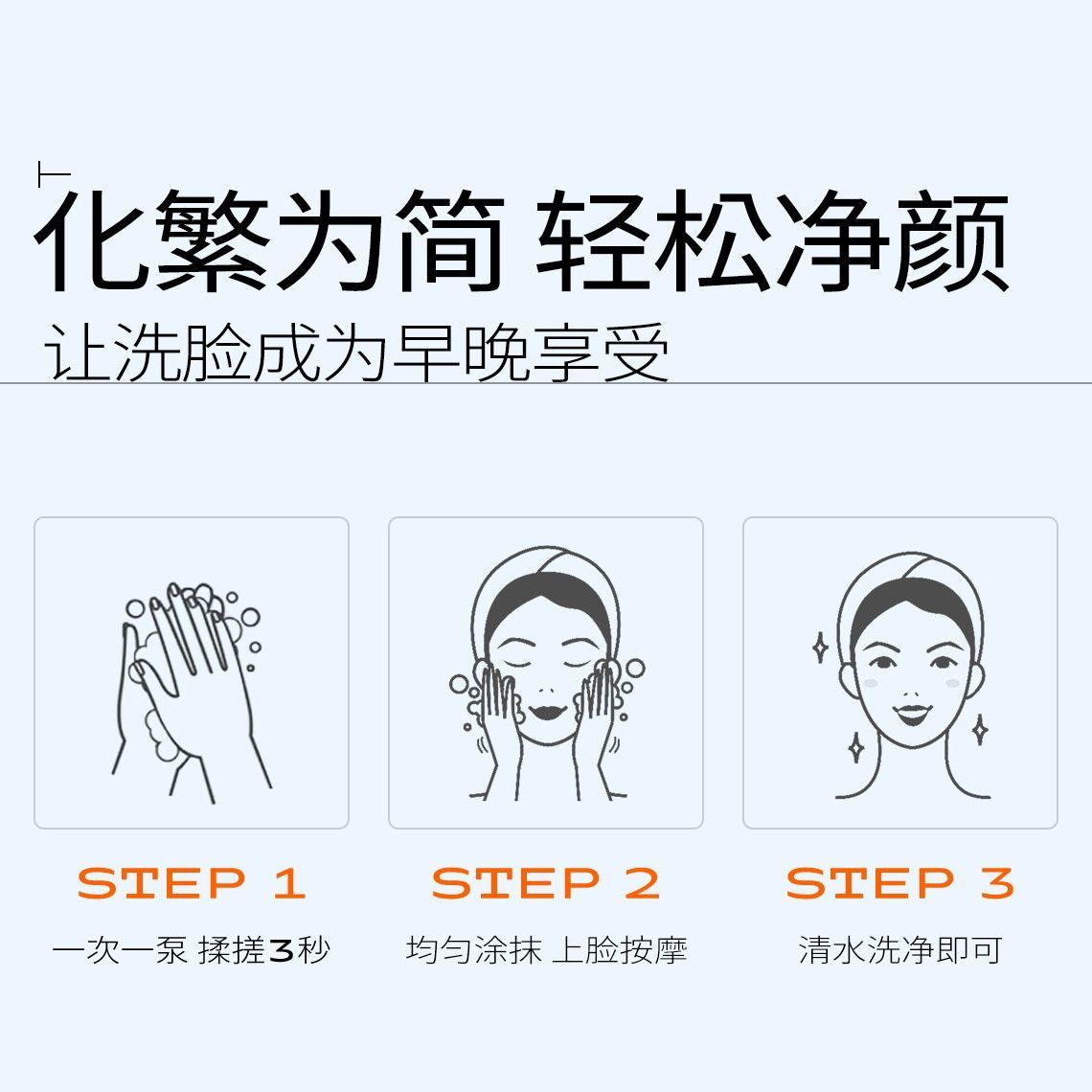 化繁为简 轻松净颜
让洗脸成为早晚享受

STEP 1
一次一泵 揉搓3秒

STEP 2
均匀涂抹 上脸按摩

STEP 3
清水洗净即可