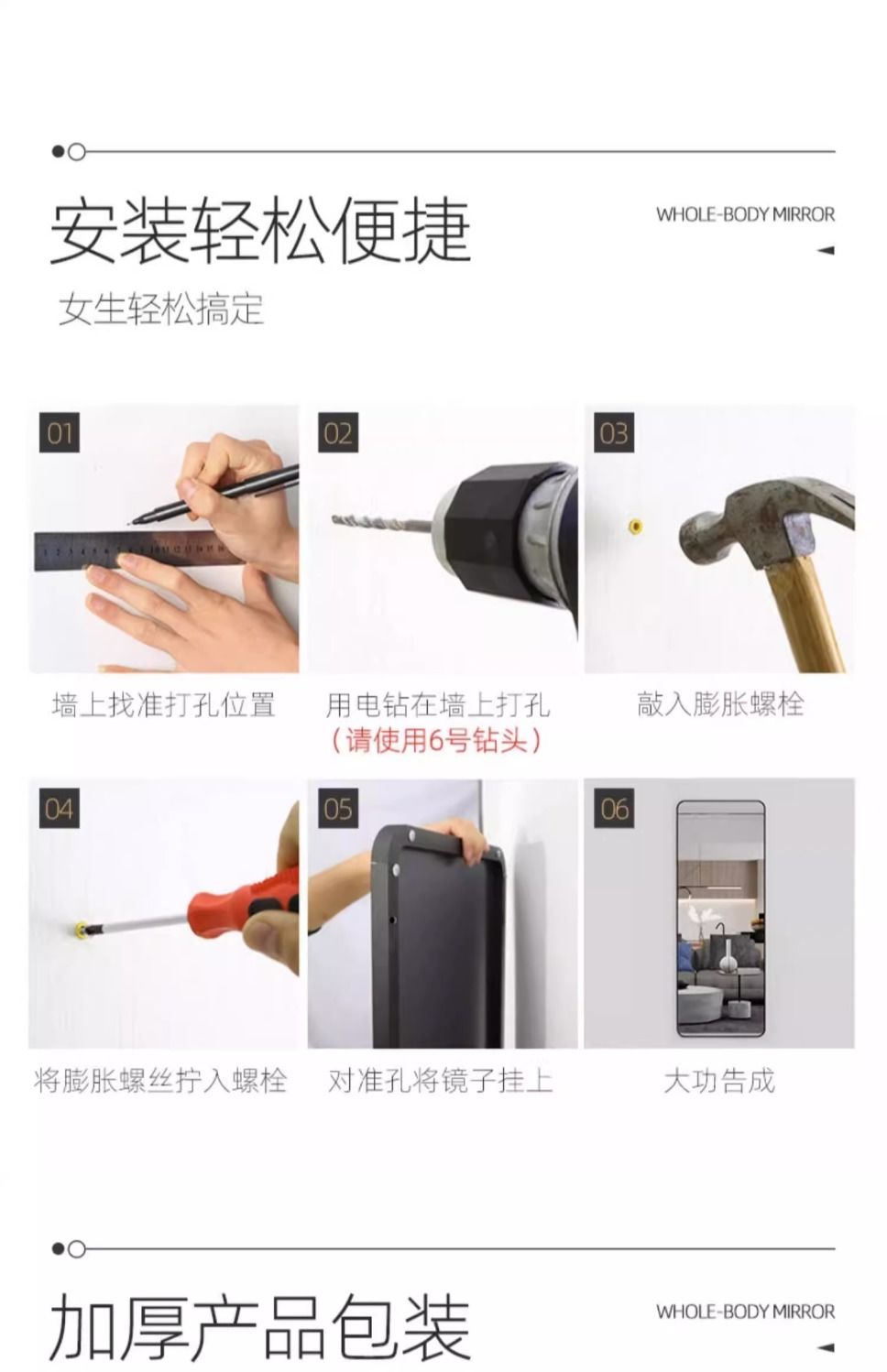 安装轻松便捷

WHOLE-BODY MIRROR

女生轻松搞定

01

墙上找准打孔位置

02

用电钻在墙上打孔
（请使用6号钻头）

03

敲入膨胀螺栓

04

将膨胀螺丝拧入螺栓

05

对准孔将镜子挂上

06

大功告成

加厚产品包装

WHOLE-BODY MIRROR