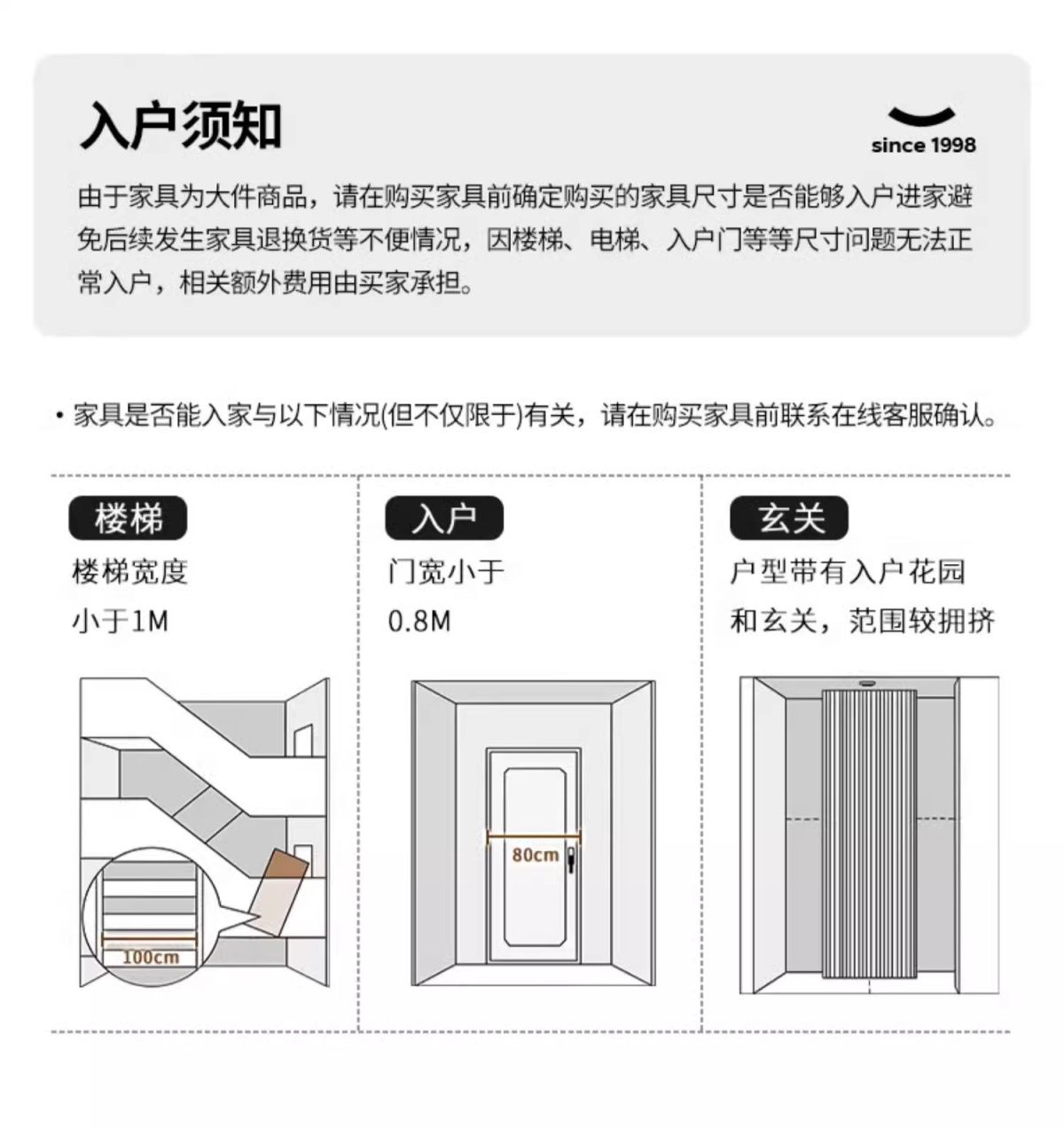 入户须知

since 1998

由于家具为大件商品，请在购买家具前确定购买的家具尺寸是否能够入户进家避免后续发生家具退换货等不便情况，因楼梯、电梯、入户门等等尺寸问题无法正常入户，相关额外费用由买家承担。

· 家具是否能入家与以下情况(但不仅限于)有关，请在购买家具前联系在线客服确认。

楼梯

楼梯宽度
小于1M

100cm

入户

门宽小于
0.8M

80cm

玄关

户型带有入户花园
和玄关，范围较拥挤