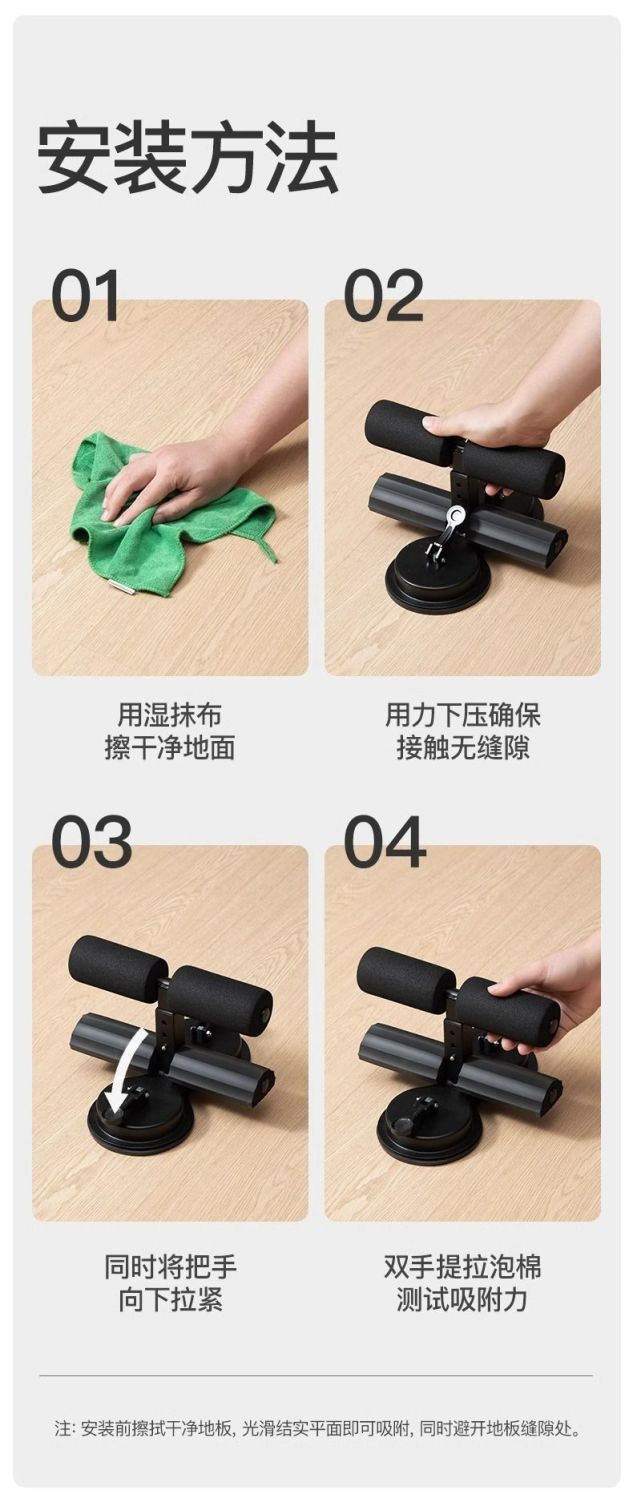 安装方法

01

用湿抹布
擦干净地面

02

用力下压确保
接触无缝隙

03

同时将把手
向下拉紧

04

双手提拉泡棉
测试吸附力

注: 安装前擦拭干净地板, 光滑结实平面即可吸附, 同时避开地板缝隙处。