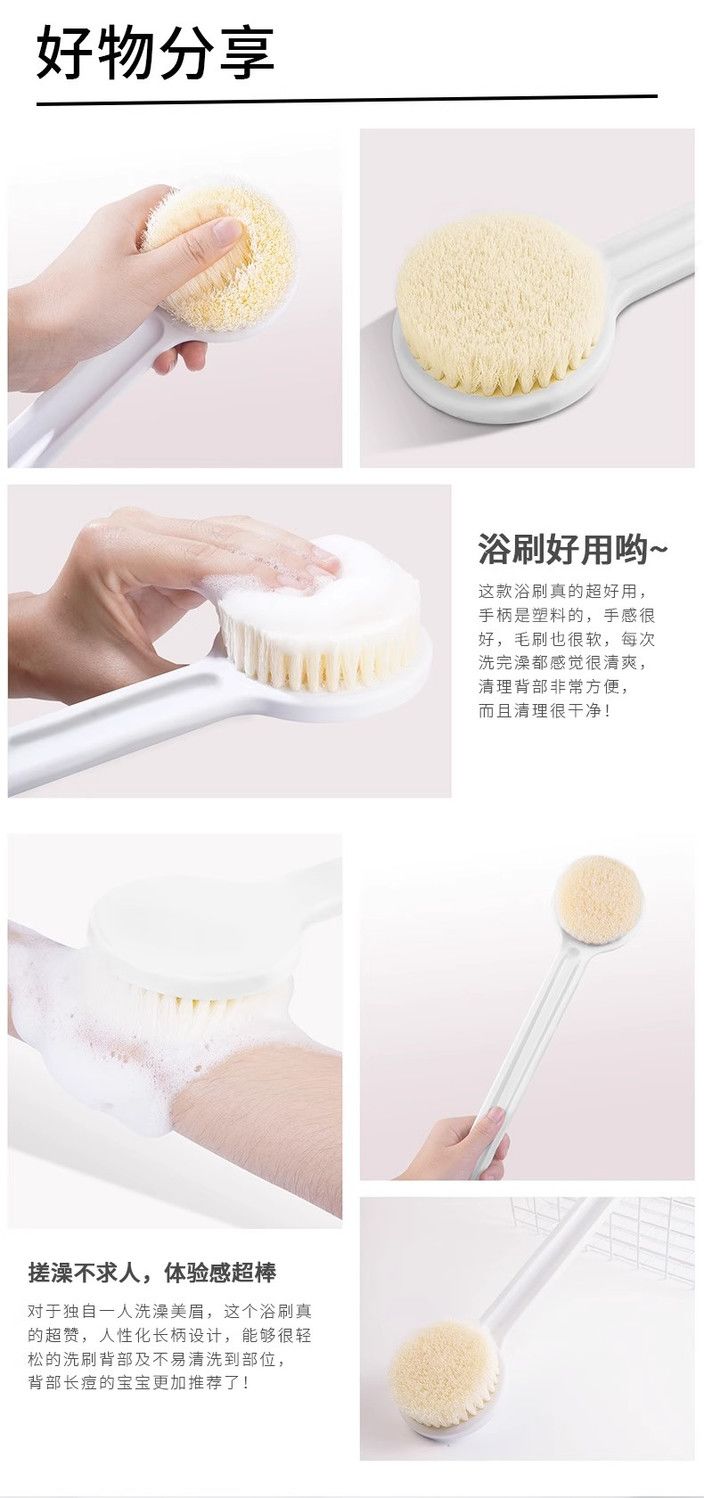 好物分享

浴刷好用哟~

这款浴刷真的超好用，手柄是塑料的，手感很好，毛刷也很软，每次洗完澡都感觉很清爽，清理背部非常方便，而且清理很干净！

搓澡不求人，体验感超棒

对于独自一人洗澡美眉，这个浴刷真的超赞，人性化长柄设计，能够很轻松的洗刷背部及不易清洗到部位，背部长痘的宝宝更加推荐了！