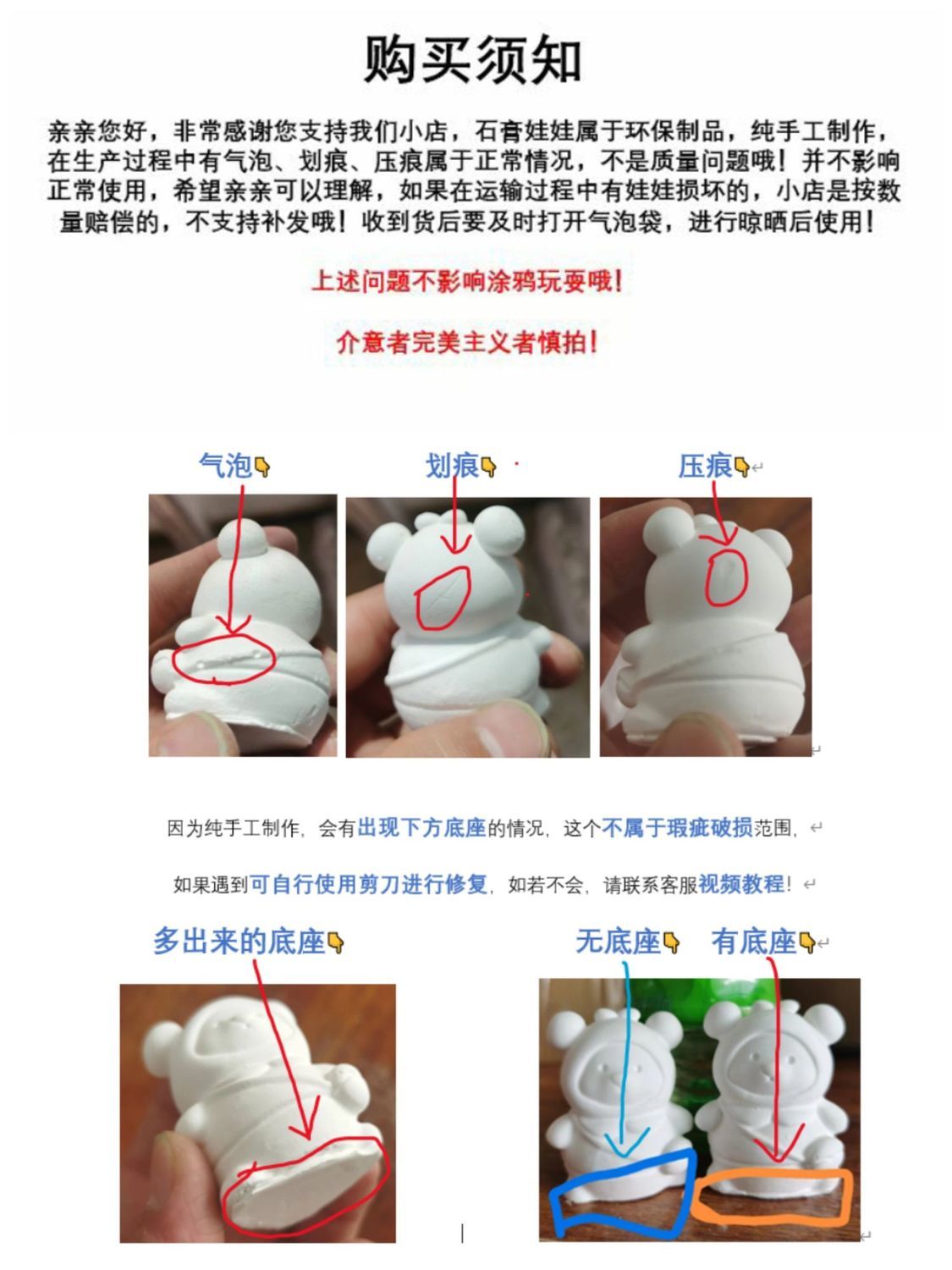 购买须知

亲亲您好，非常感谢您支持我们小店，石膏娃娃属于环保制品，纯手工制作，在生产过程中有气泡、划痕、压痕属于正常情况，不是质量问题哦！并不影响正常使用，希望亲亲可以理解，如果在运输过程中有娃娃损坏的，小店是按数量赔偿的，不支持补发哦！收到货后要及时打开气泡袋，进行晾晒后使用！

上述问题不影响涂鸦玩耍哦！

介意者完美主义者慎拍！

气泡👇 划痕👇 压痕👇

因为纯手工制作，会有出现下方底座的情况，这个不属于瑕疵破损范围，

如果遇到可自行使用剪刀进行修复，如若不会，请联系客服视频教程！

多出来的底座👇 无底座👇 有底座👇