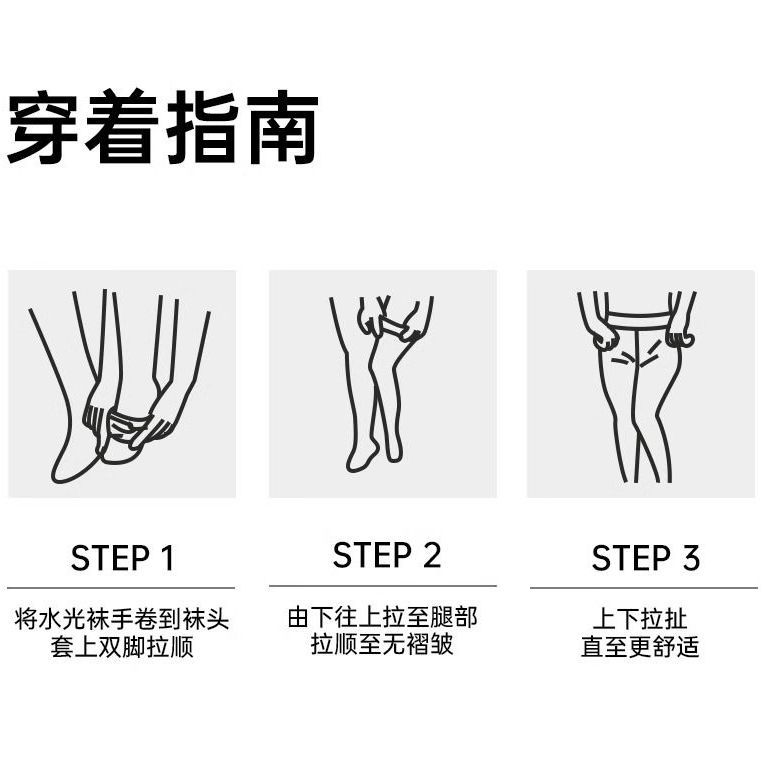 穿着指南

STEP 1

将水光袜手卷到袜头
套上双脚拉顺

STEP 2

由下往上拉至腿部
拉顺至无褶皱

STEP 3

上下拉扯
直至更舒适