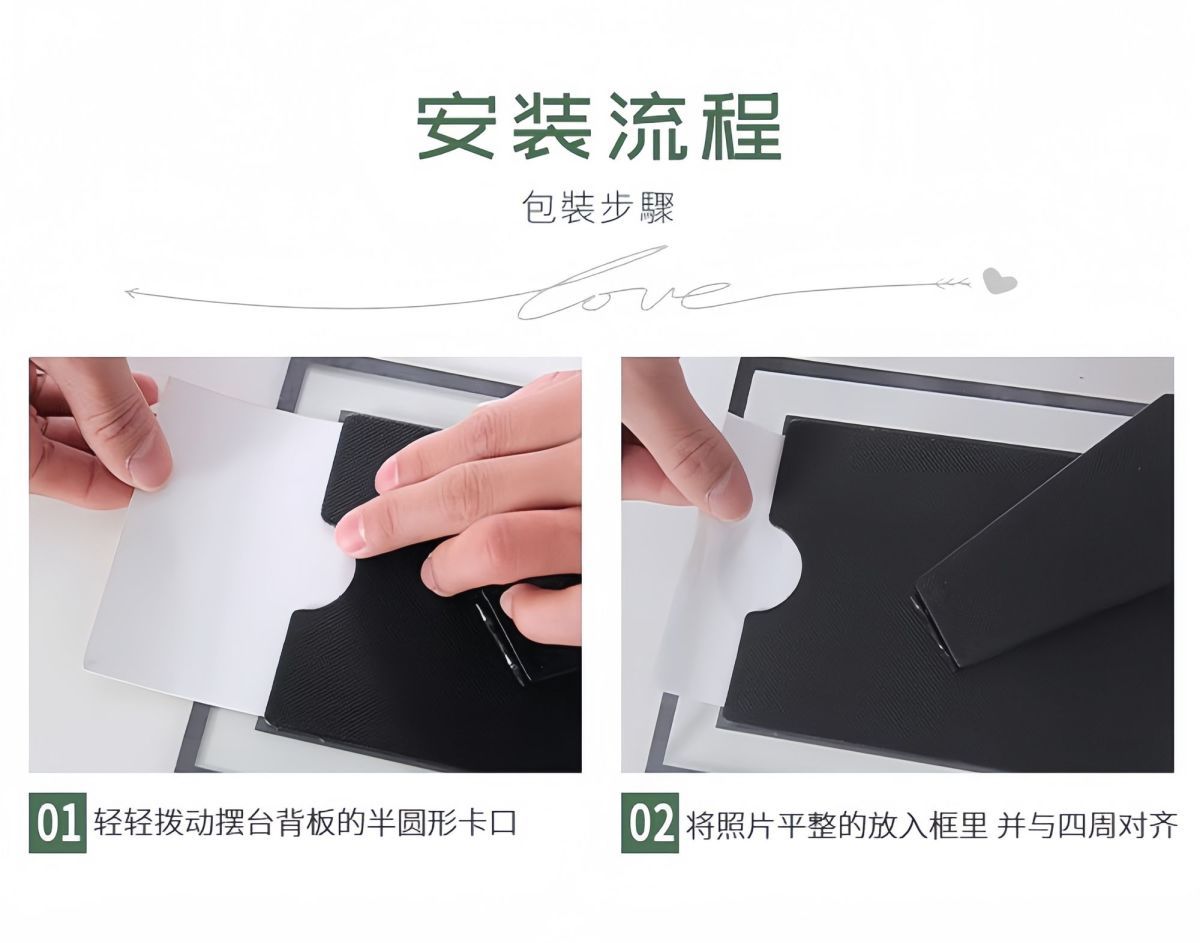 安装流程

包裝步驟

love

01 轻轻拨动摆台背板的半圆形卡口

02 将照片平整的放入框里 并与四周对齐