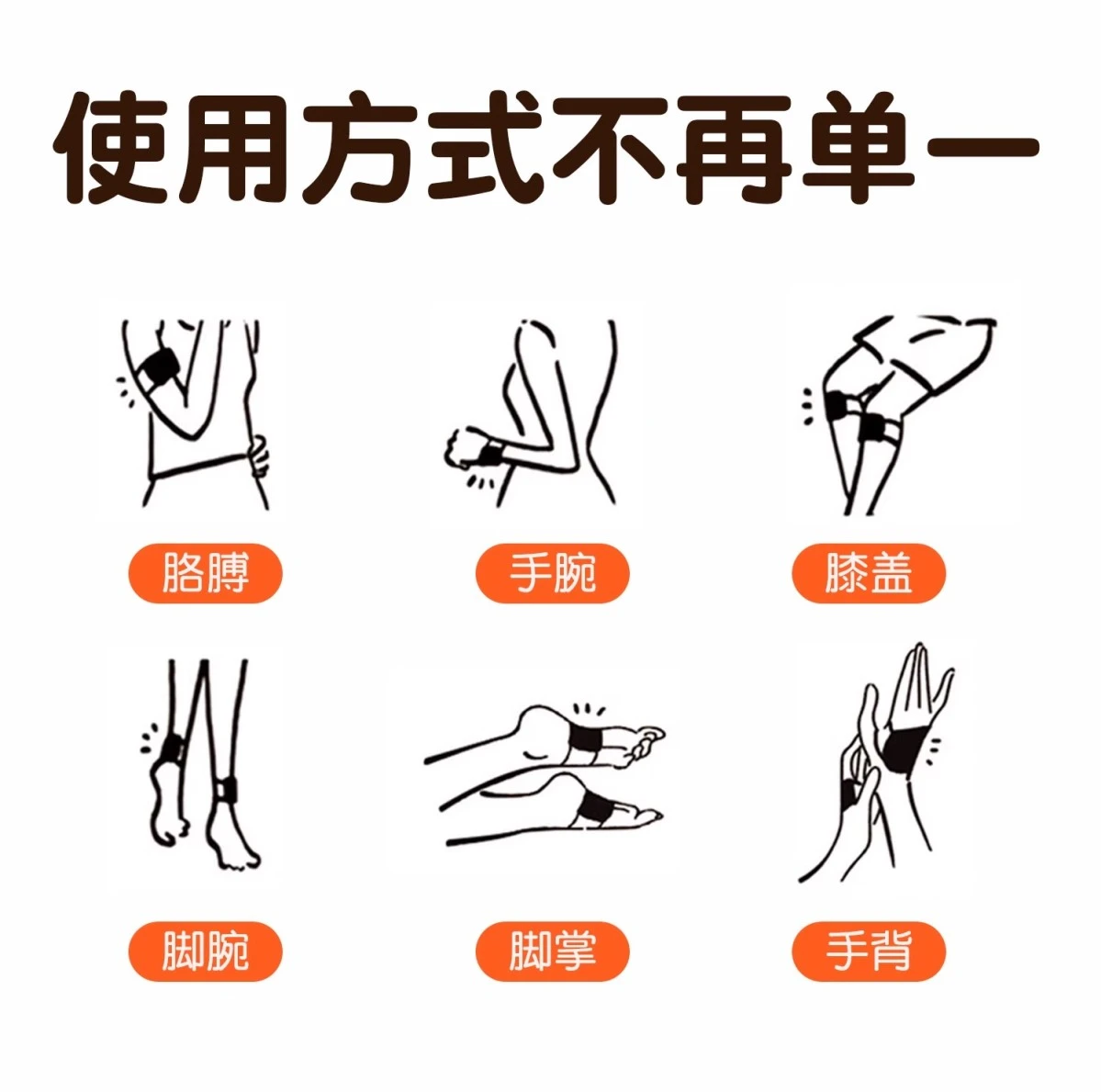 使用方式不再单一

胳膊

手腕

膝盖

脚腕

脚掌

手背