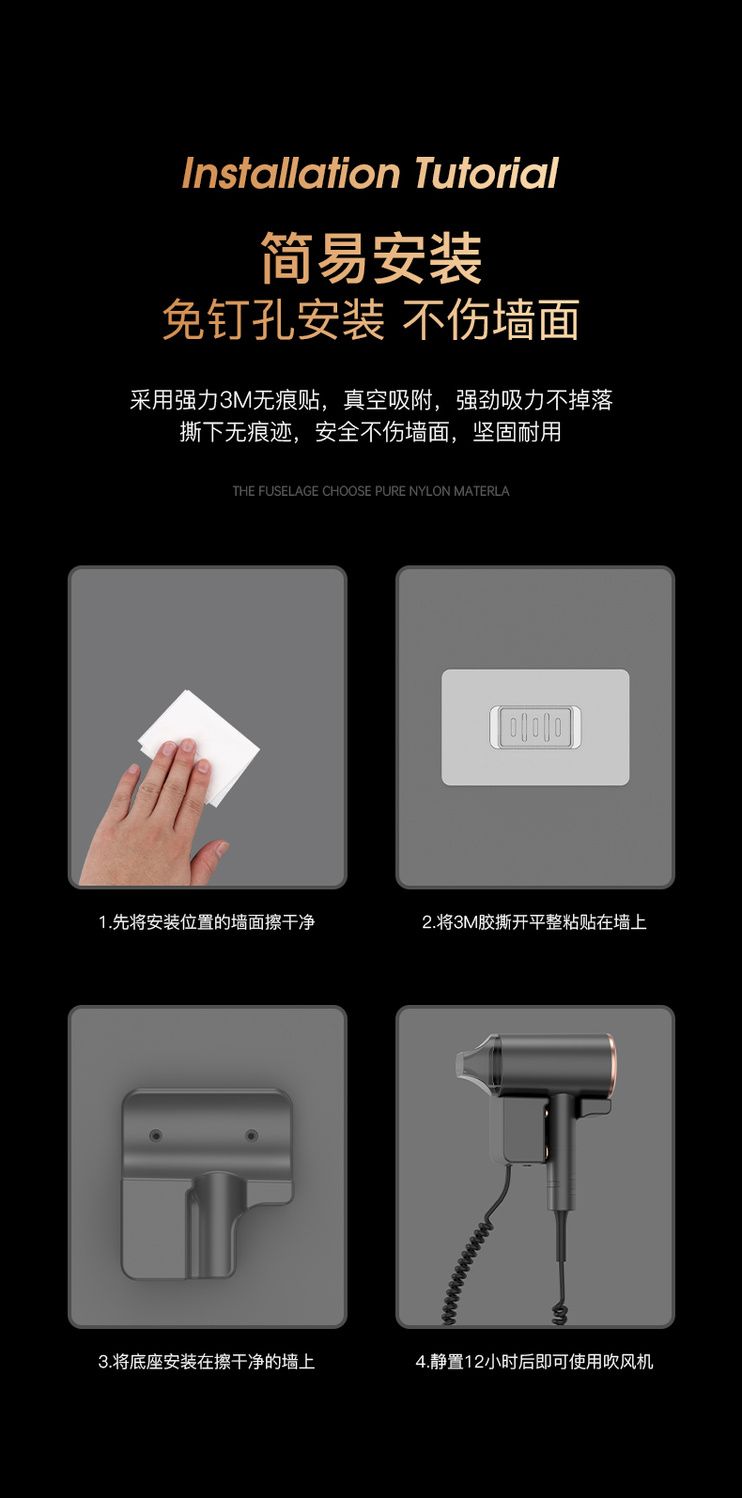 Installation Tutorial

简易安装

免钉孔安装 不伤墙面

采用强力3M无痕贴，真空吸附，强劲吸力不掉落
撕下无痕迹，安全不伤墙面，坚固耐用

THE FUSELAGE CHOOSE PURE NYLON MATERLA

1.先将安装位置的墙面擦干净

2.将3M胶撕开平整粘贴在墙上

3.将底座安装在擦干净的墙上

4.静置12小时后即可使用吹风机